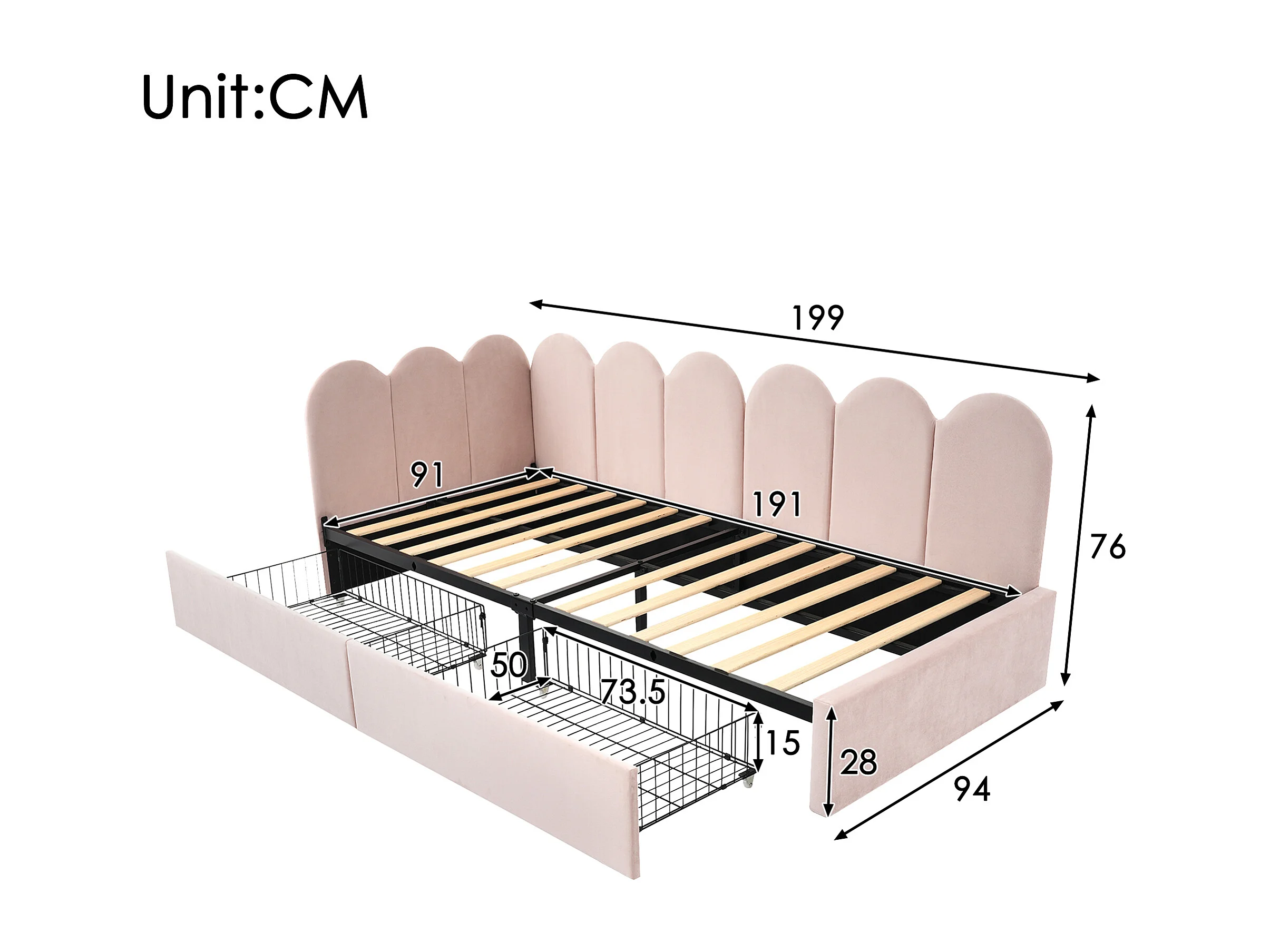 Unit:CM

199

91

191

76

50

73.5

15

28

94