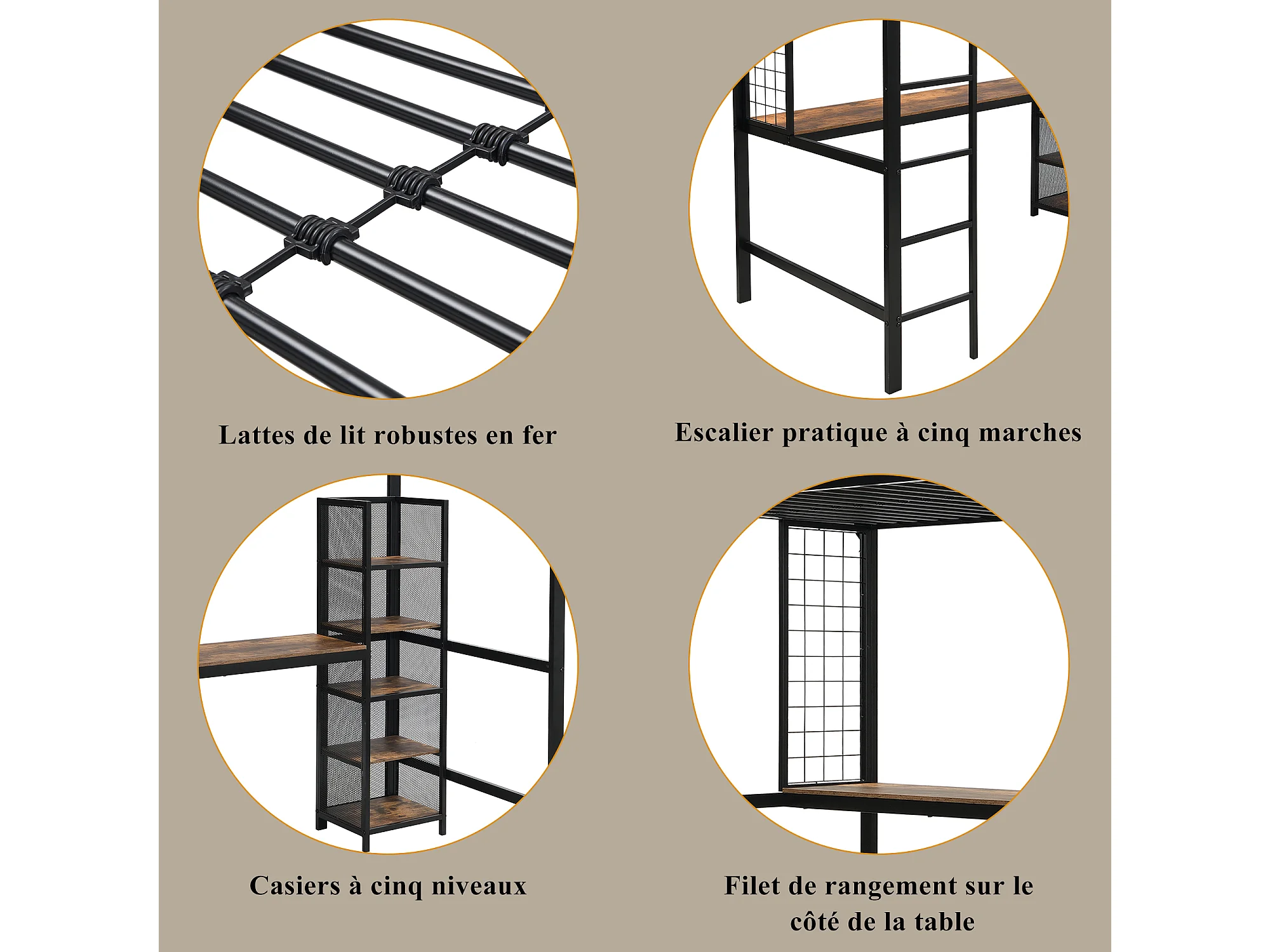 Lattes de lit robustes en fer

Escalier pratique à cinq marches

Casiers à cinq niveaux

Filet de rangement sur le côté de la table