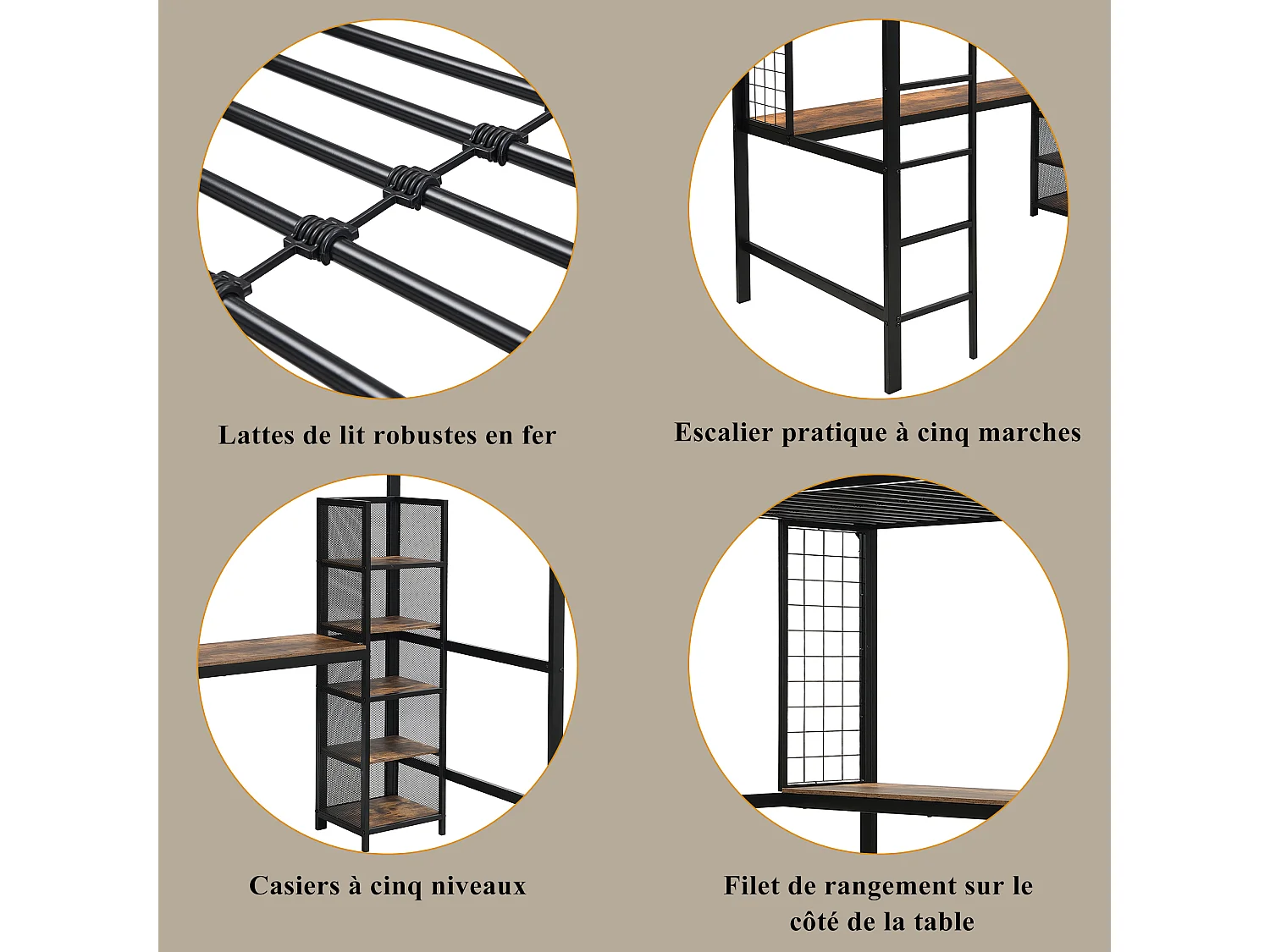 Lattes de lit robustes en fer

Escalier pratique à cinq marches

Casiers à cinq niveaux

Filet de rangement sur le côté de la table