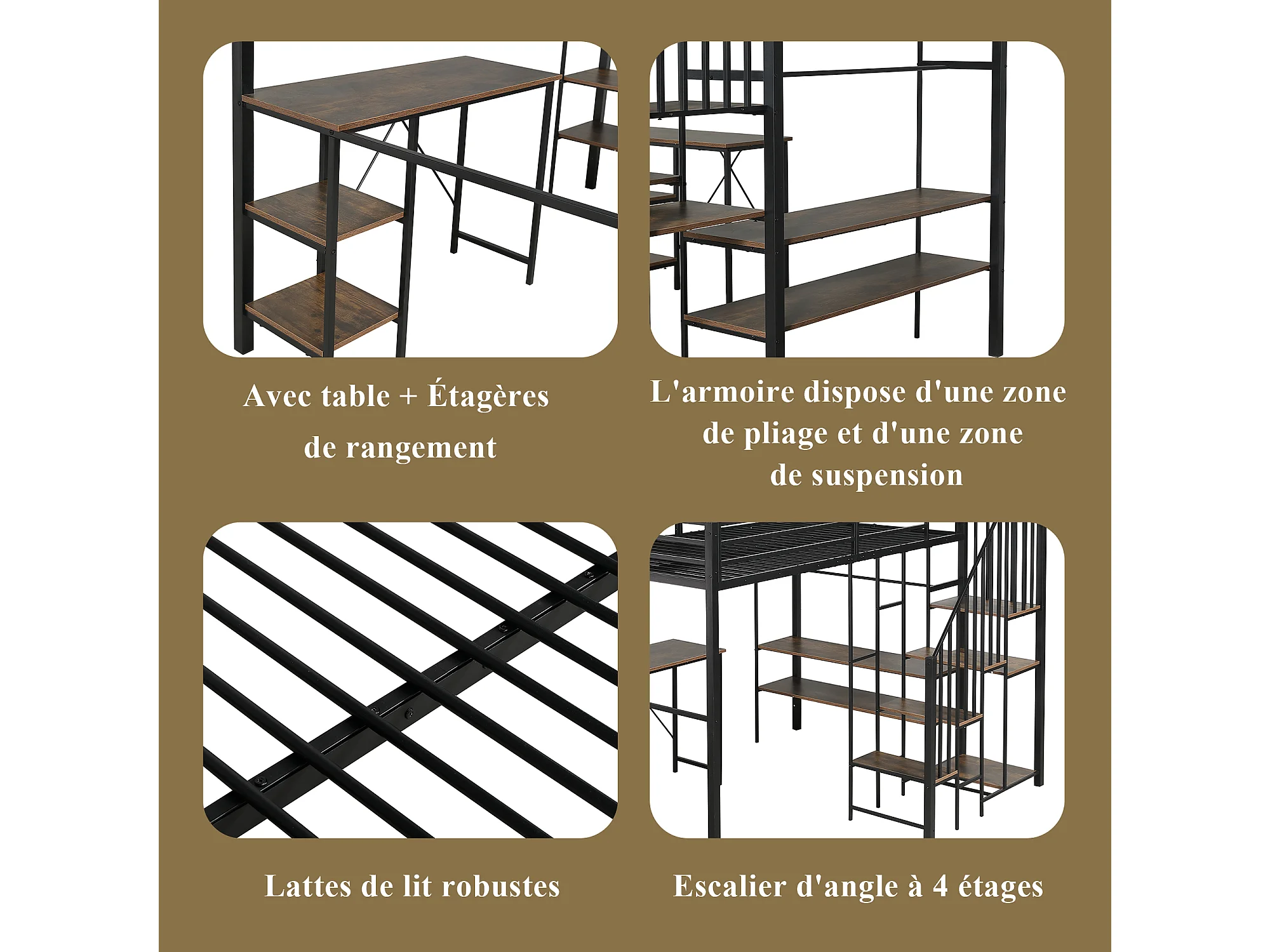 Avec table + Étagères de rangement

L'armoire dispose d'une zone de pliage et d'une zone de suspension

Lattes de lit robustes

Escalier d'angle à 4 étages