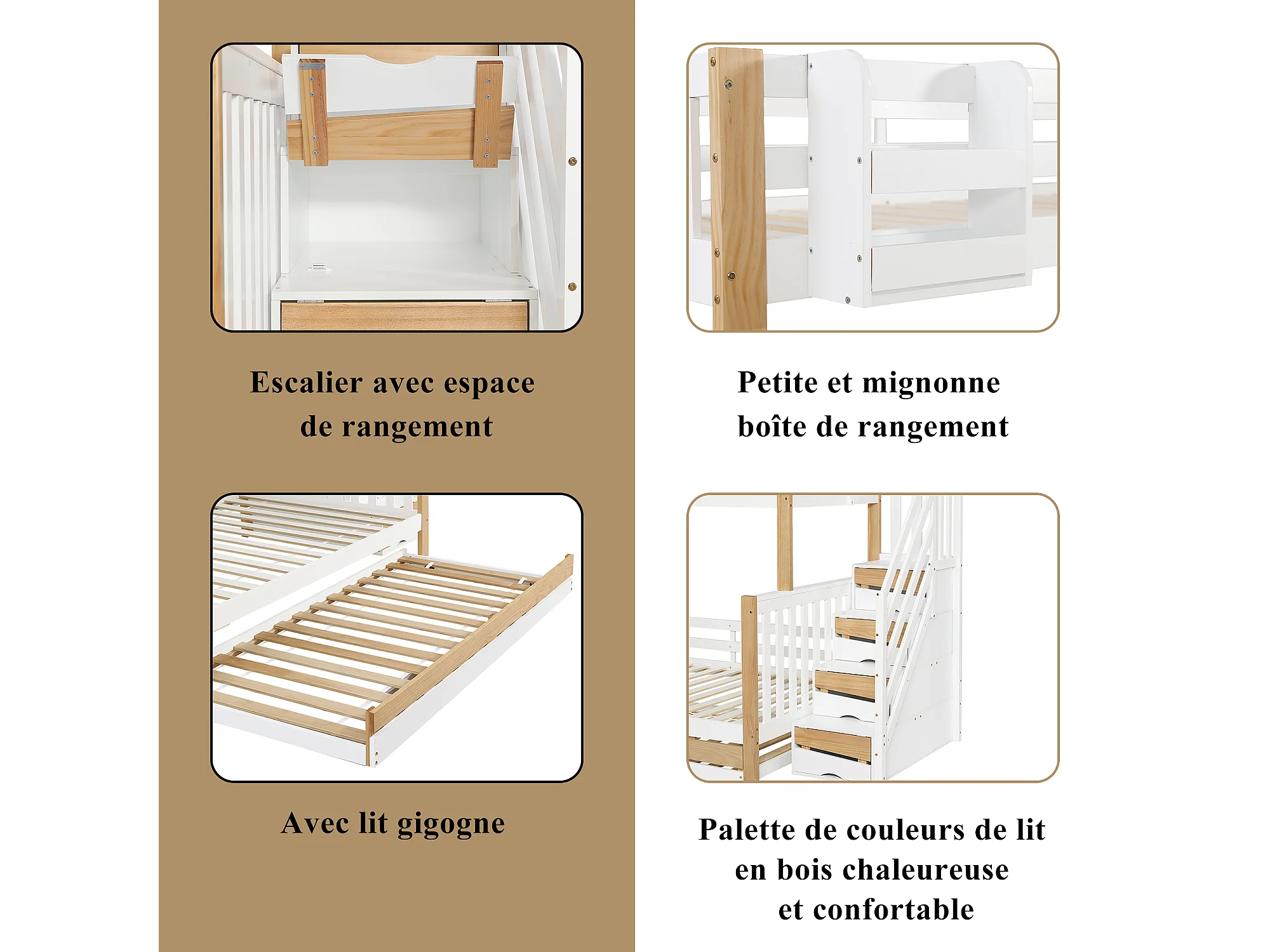 Escalier avec espace de rangement

Avec lit gigogne

Petite et mignonne boîte de rangement

Palette de couleurs de lit en bois chaleureuse et confortable