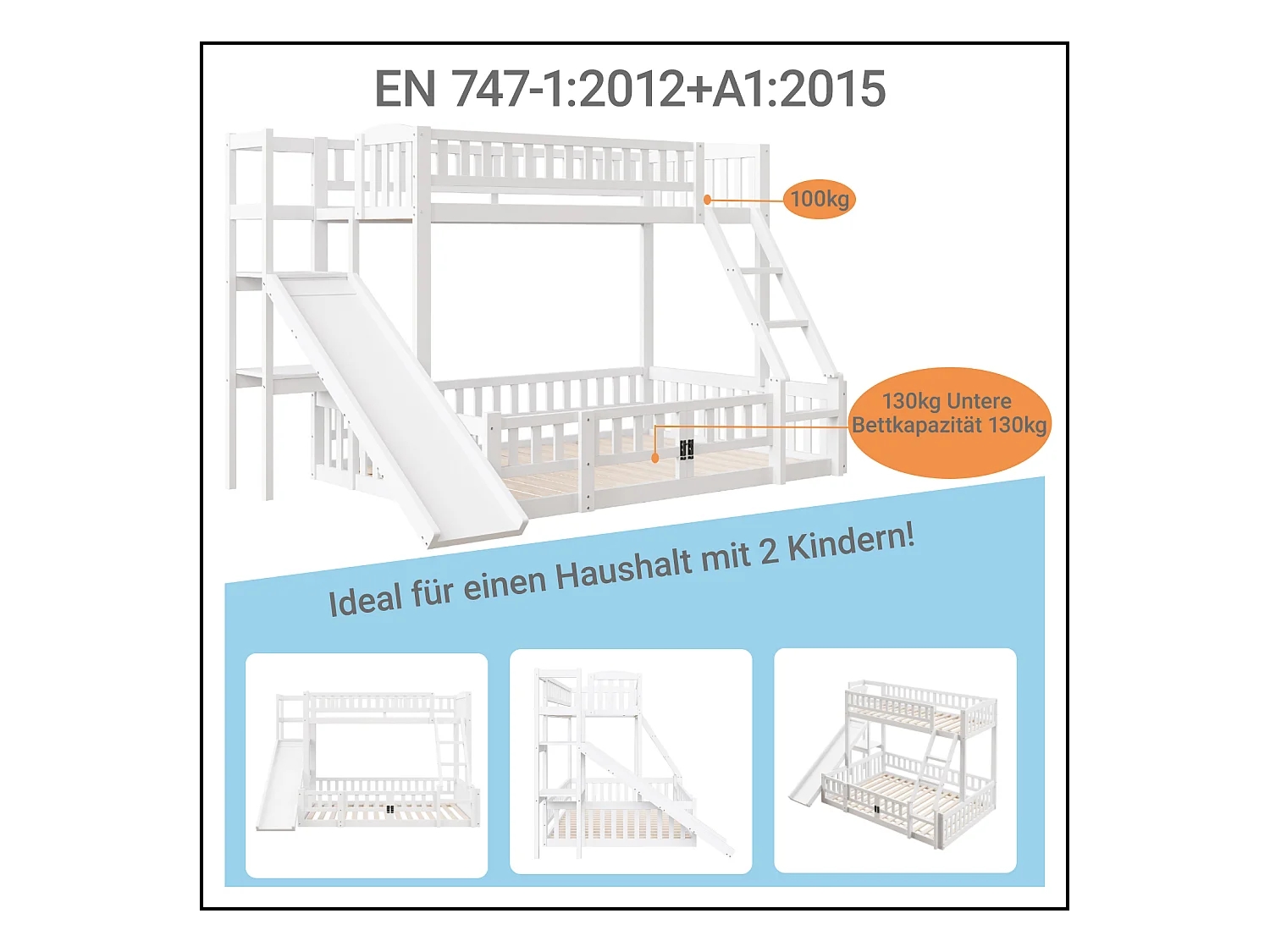 EN 747-1:2012+A1:2015

100kg

130kg Untere Bettkapazität 130kg

Ideal für einen Haushalt mit 2 Kindern!