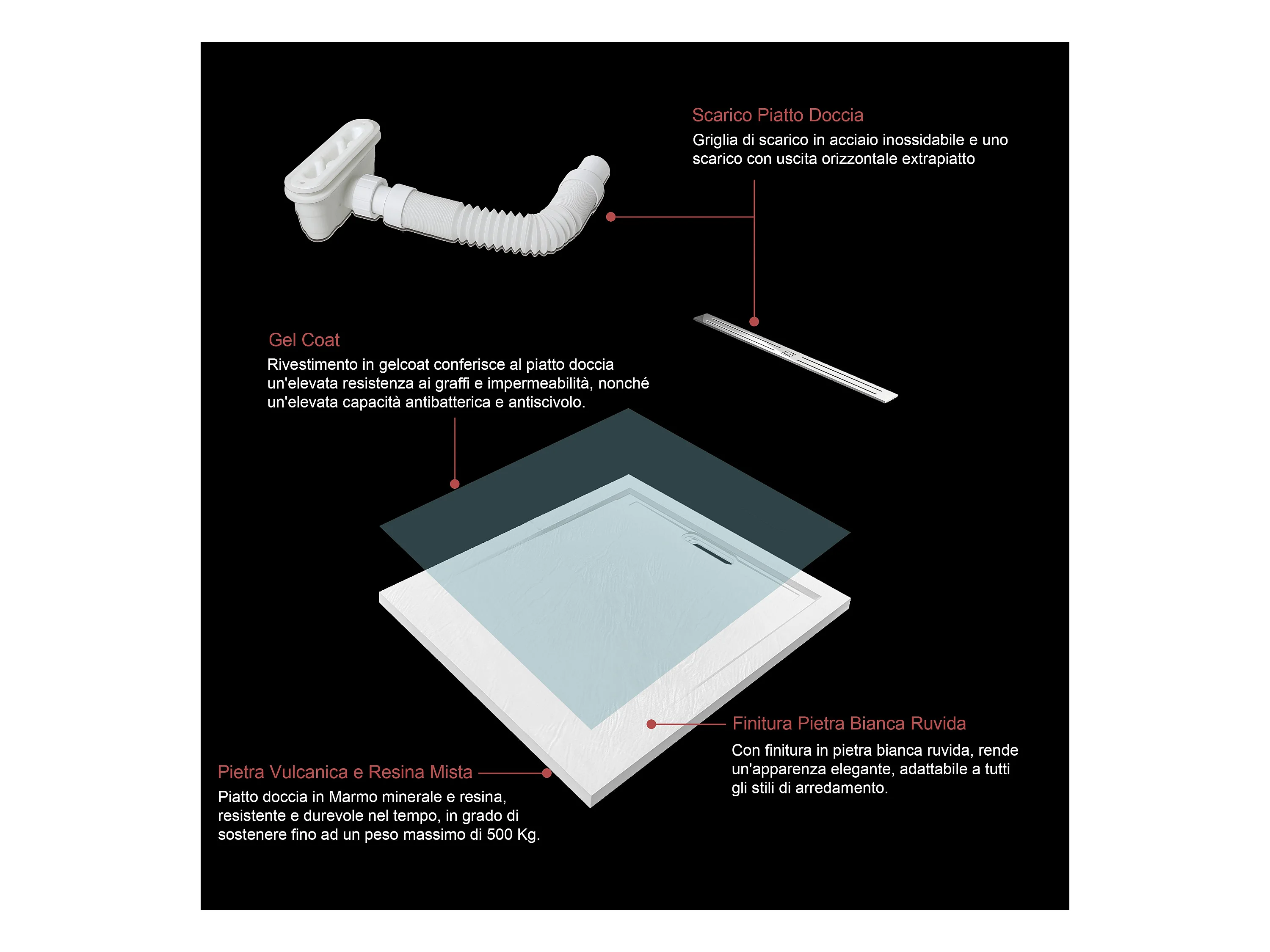 Scarico Piatto Doccia
Griglia di scarico in acciaio inossidabile e uno scarico con uscita orizzontale extrapiatto

Gel Coat
Rivestimento in gelcoat conferisce al piatto doccia un'elevata resistenza ai graffi e impermeabilità, nonché un'elevata capacità antibatterica e antiscivolo.

Finitura Pietra Bianca Ruvida
Con finitura in pietra bianca ruvida, rende un'apparenza elegante, adattabile a tutti gli stili di arredamento.

Pietra Vulcanica e Resina Mista
Piatto doccia in Marmo minerale e resina, resistente e durevole nel tempo, in grado di sostenere fino ad un peso massimo di 500 Kg.