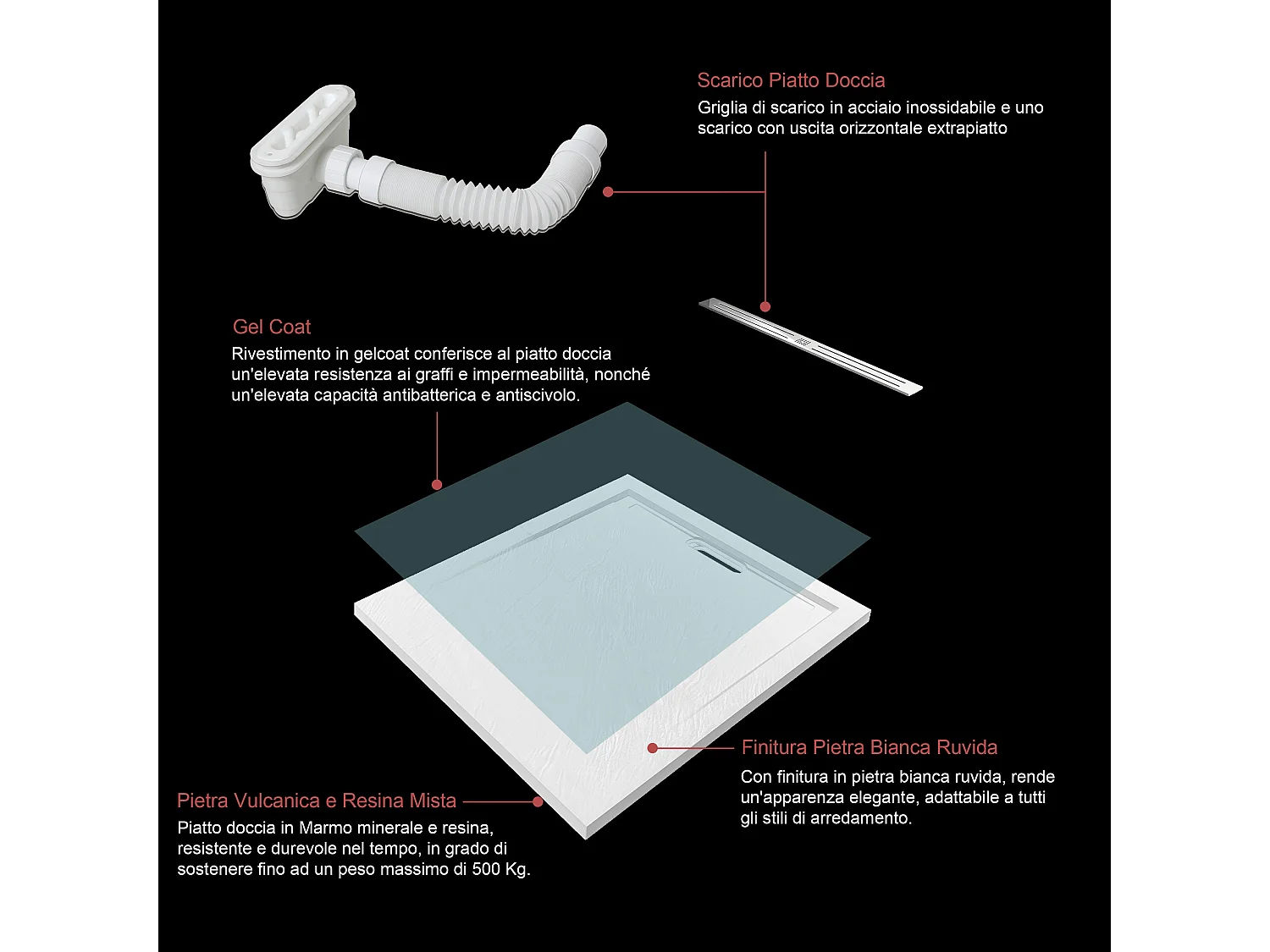 Scarico Piatto Doccia
Griglia di scarico in acciaio inossidabile e uno scarico con uscita orizzontale extrapiatto

Gel Coat
Rivestimento in gelcoat conferisce al piatto doccia un'elevata resistenza ai graffi e impermeabilità, nonché un'elevata capacità antibatterica e antiscivolo.

Finitura Pietra Bianca Ruvida
Con finitura in pietra bianca ruvida, rende un'apparenza elegante, adattabile a tutti gli stili di arredamento.

Pietra Vulcanica e Resina Mista
Piatto doccia in Marmo minerale e resina, resistente e durevole nel tempo, in grado di sostenere fino ad un peso massimo di 500 Kg.