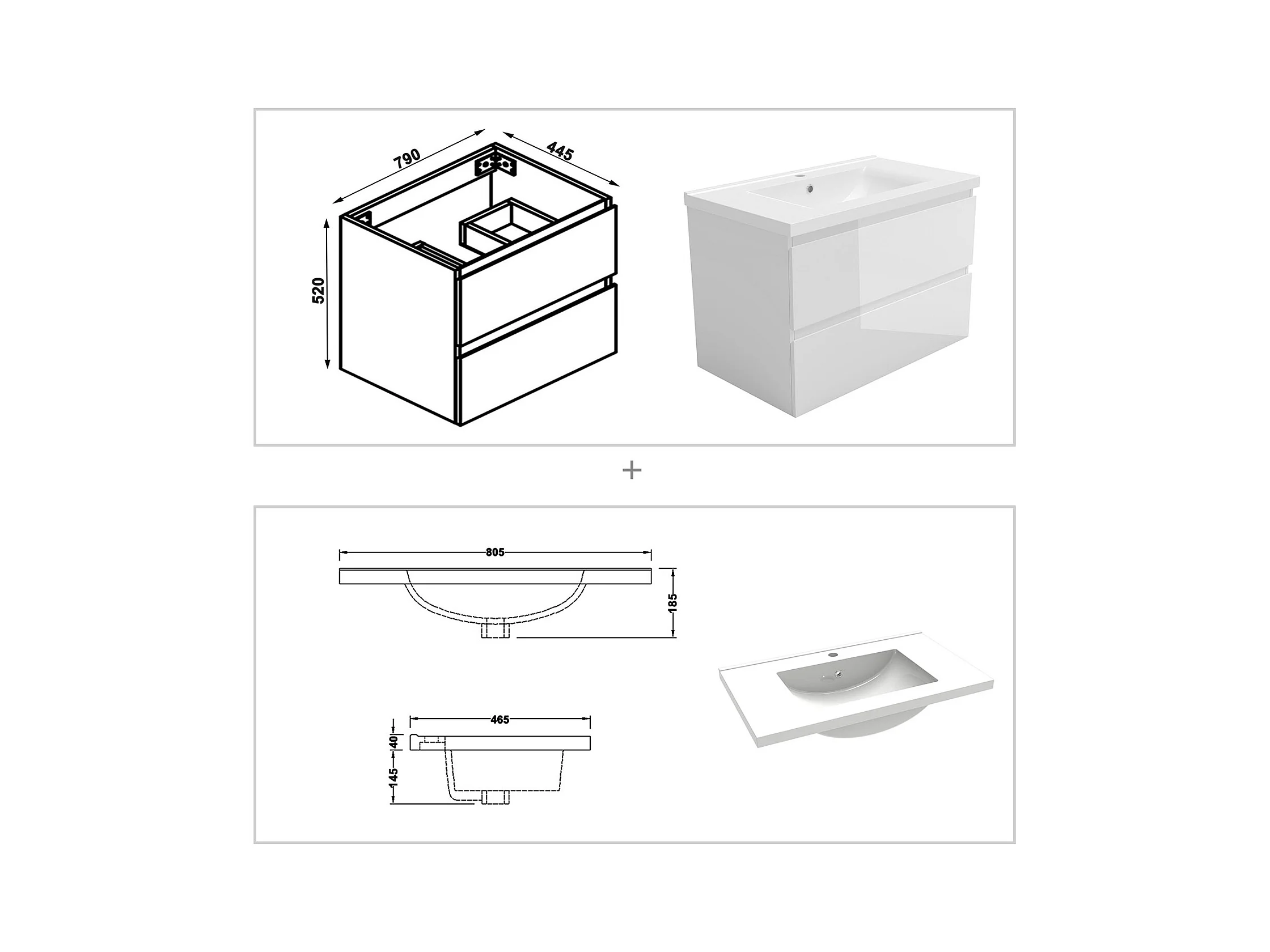 790
445
520

+

805
185

465
40
145