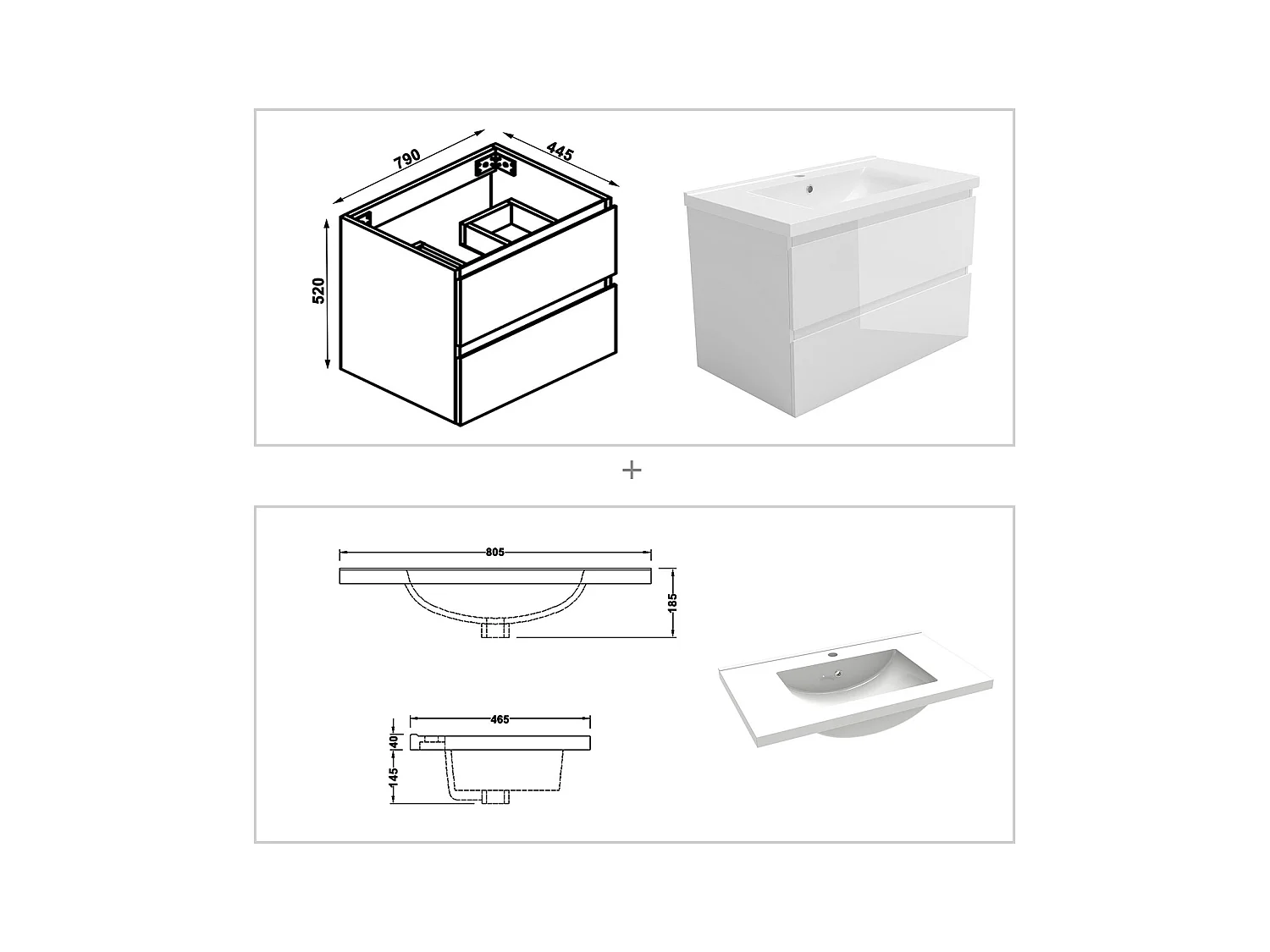 790
445
520

+

805
185
465
40
145