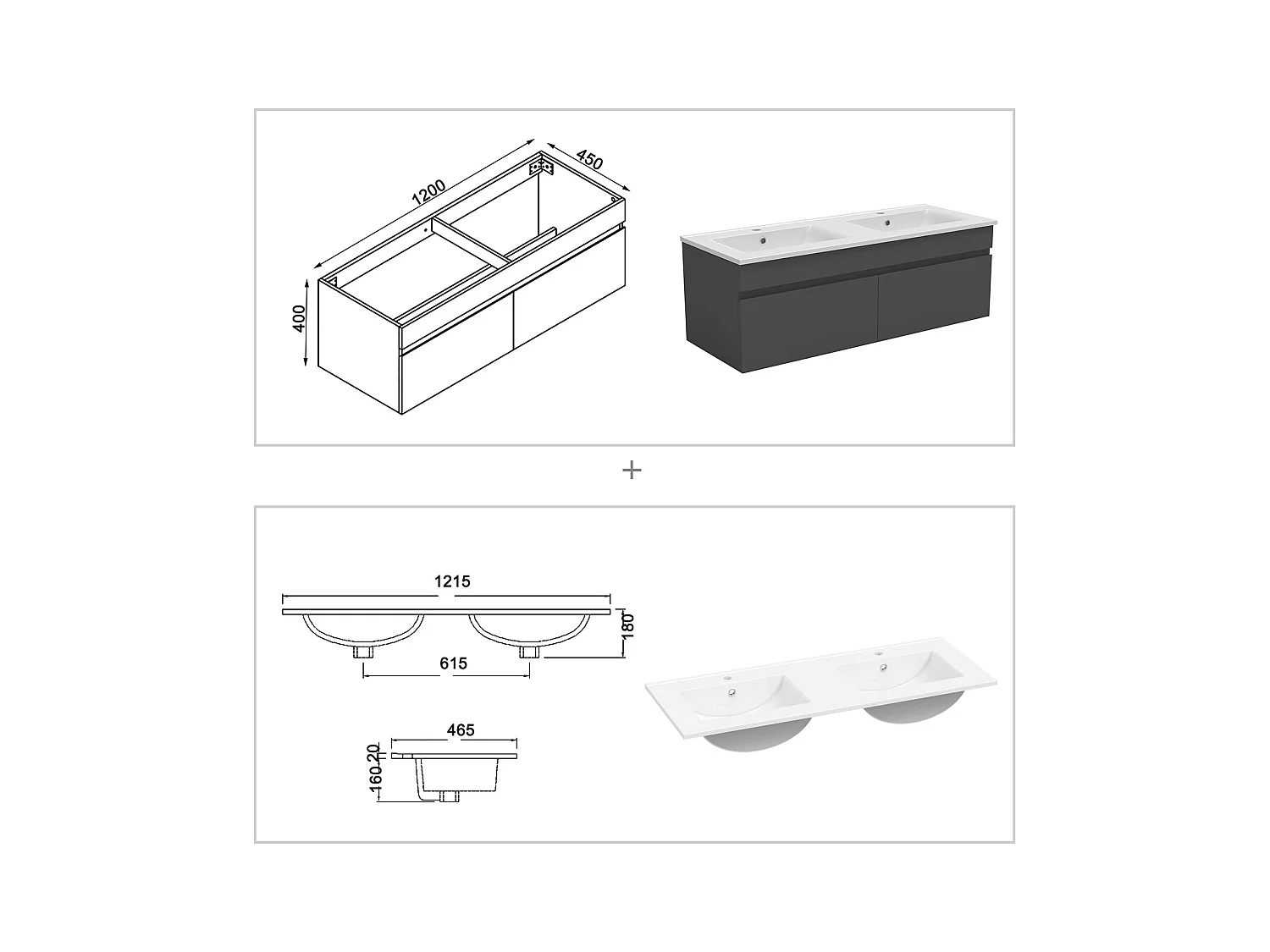 1200
450
400

+

1215
180
615
465
20
160