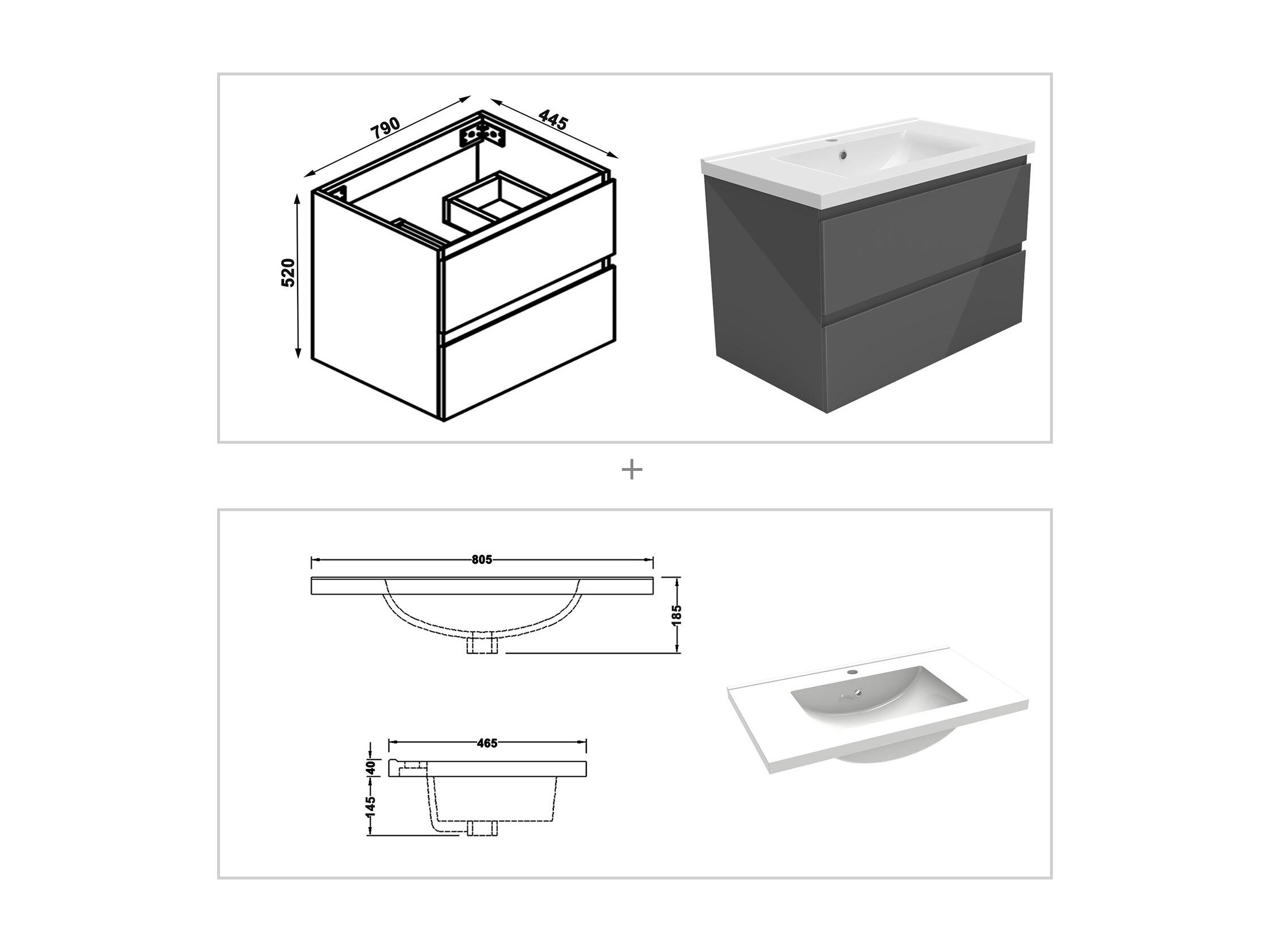 790
445
520
+
805
185
465
40
145