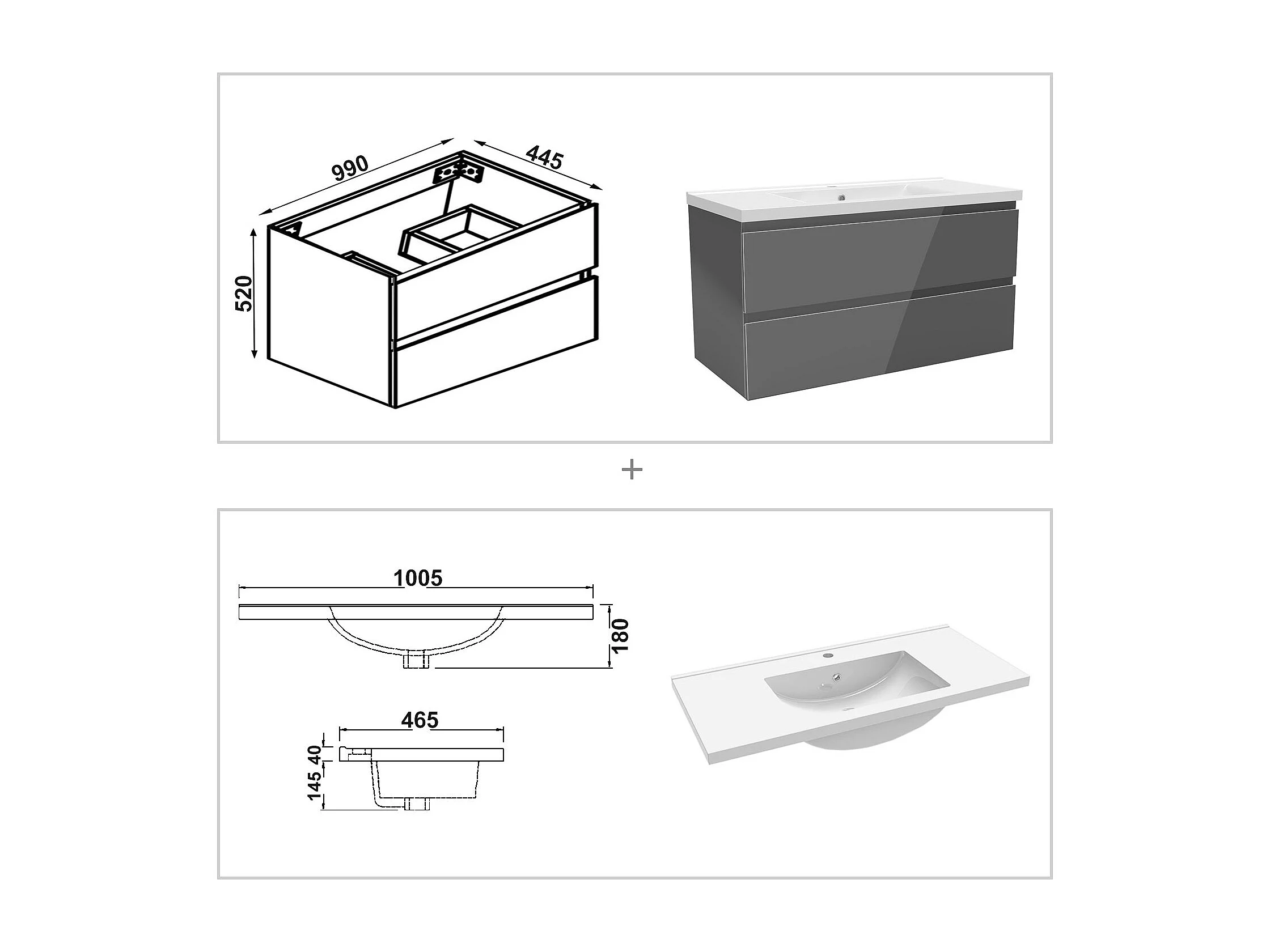 990
445
520

+

1005
180
465
40
145