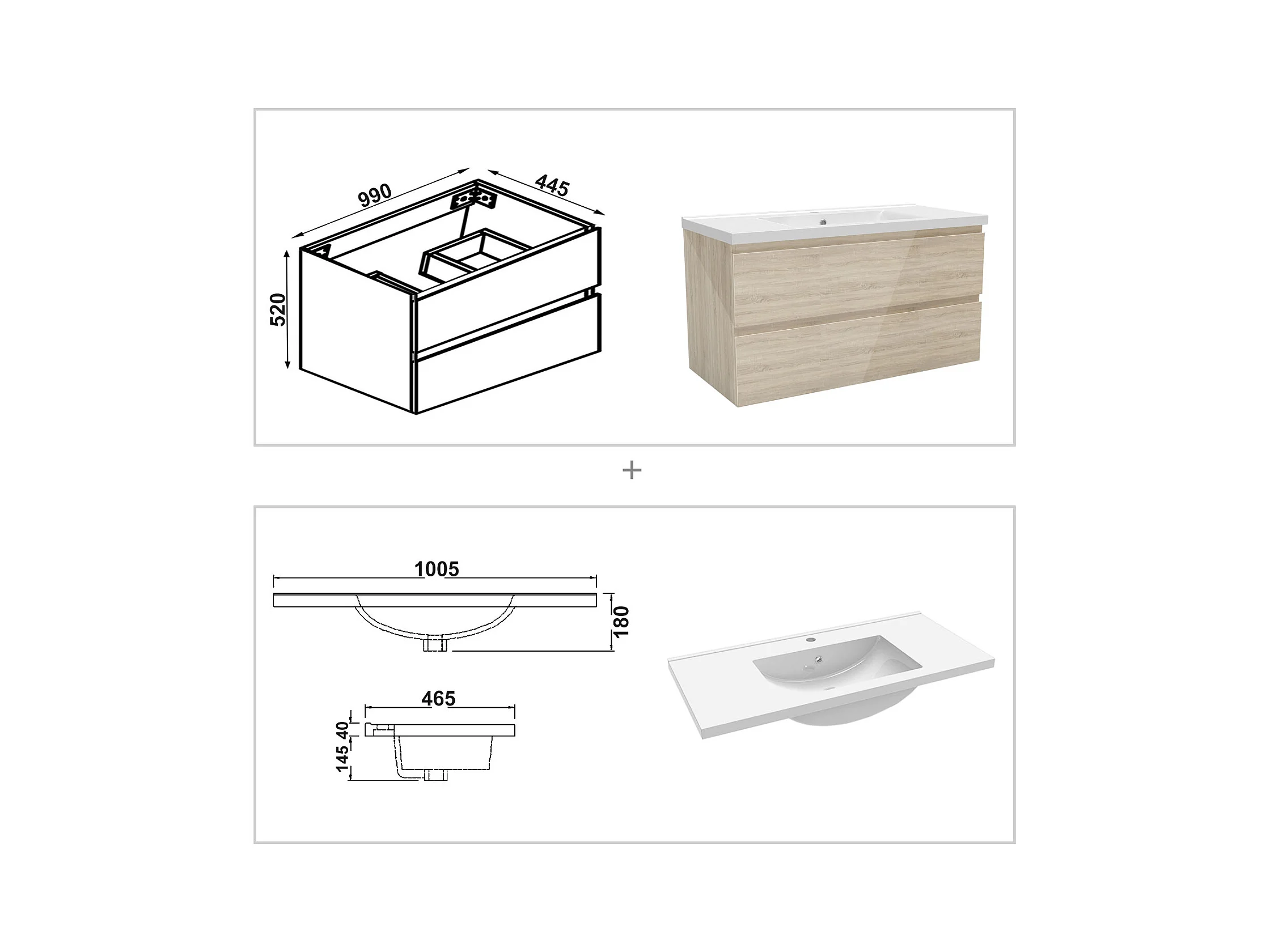 990

445

520

+

1005

180

465

40

145