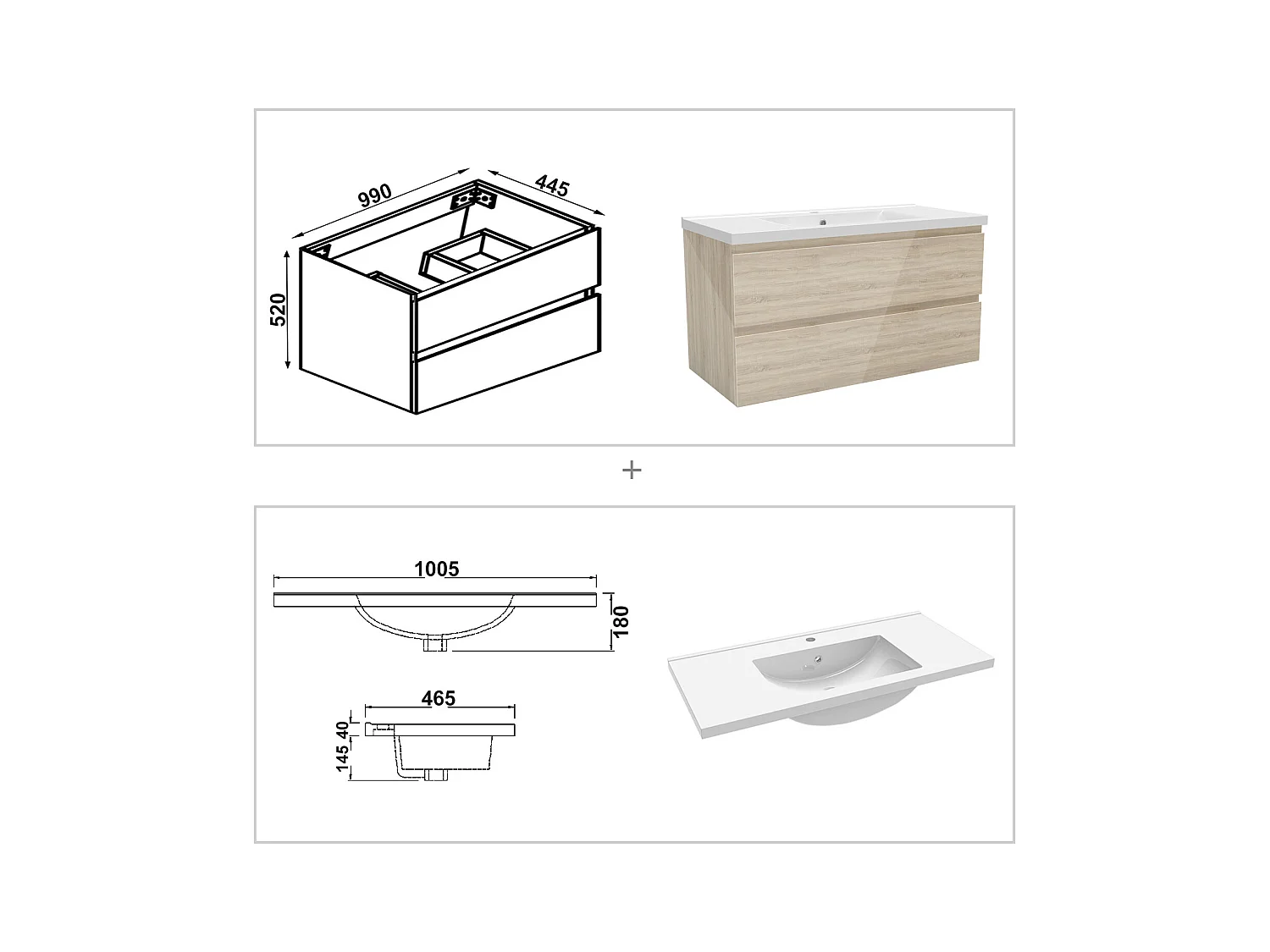 990
445
520

+

1005
180
465
40
145