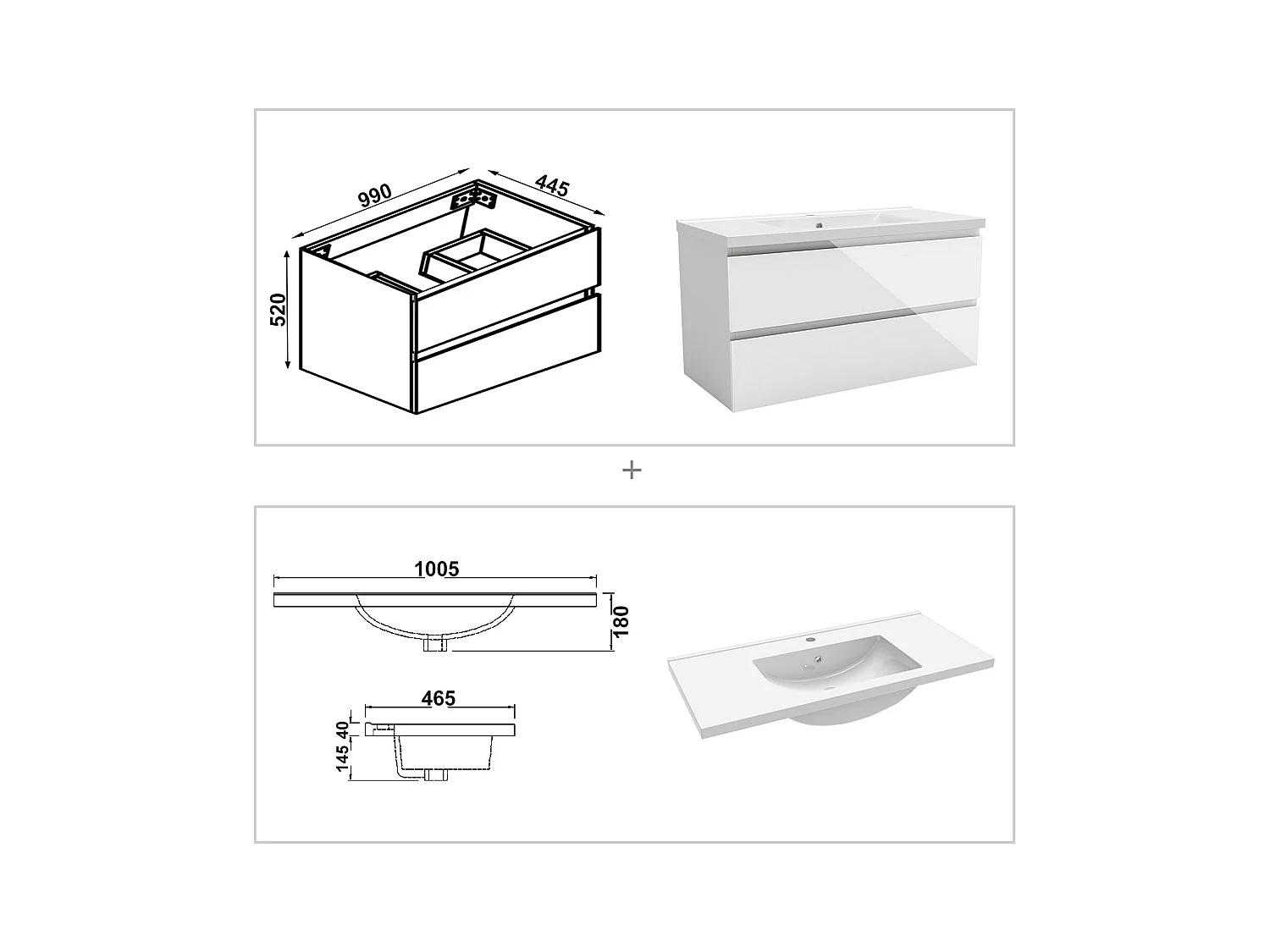 990
445
520

+

1005
180
465
40
145