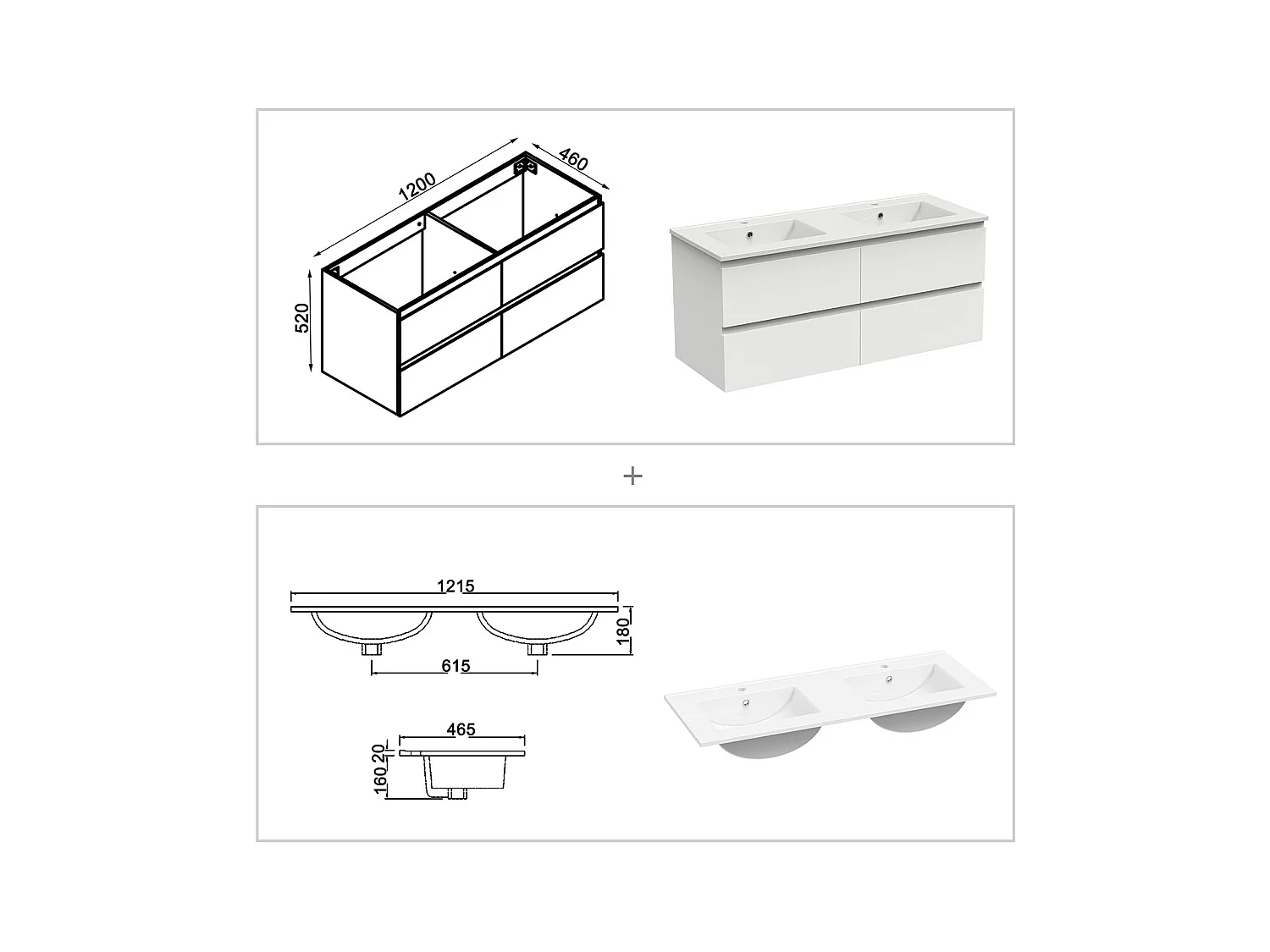 1200
460
520

+

1215
180
615

465
20
160