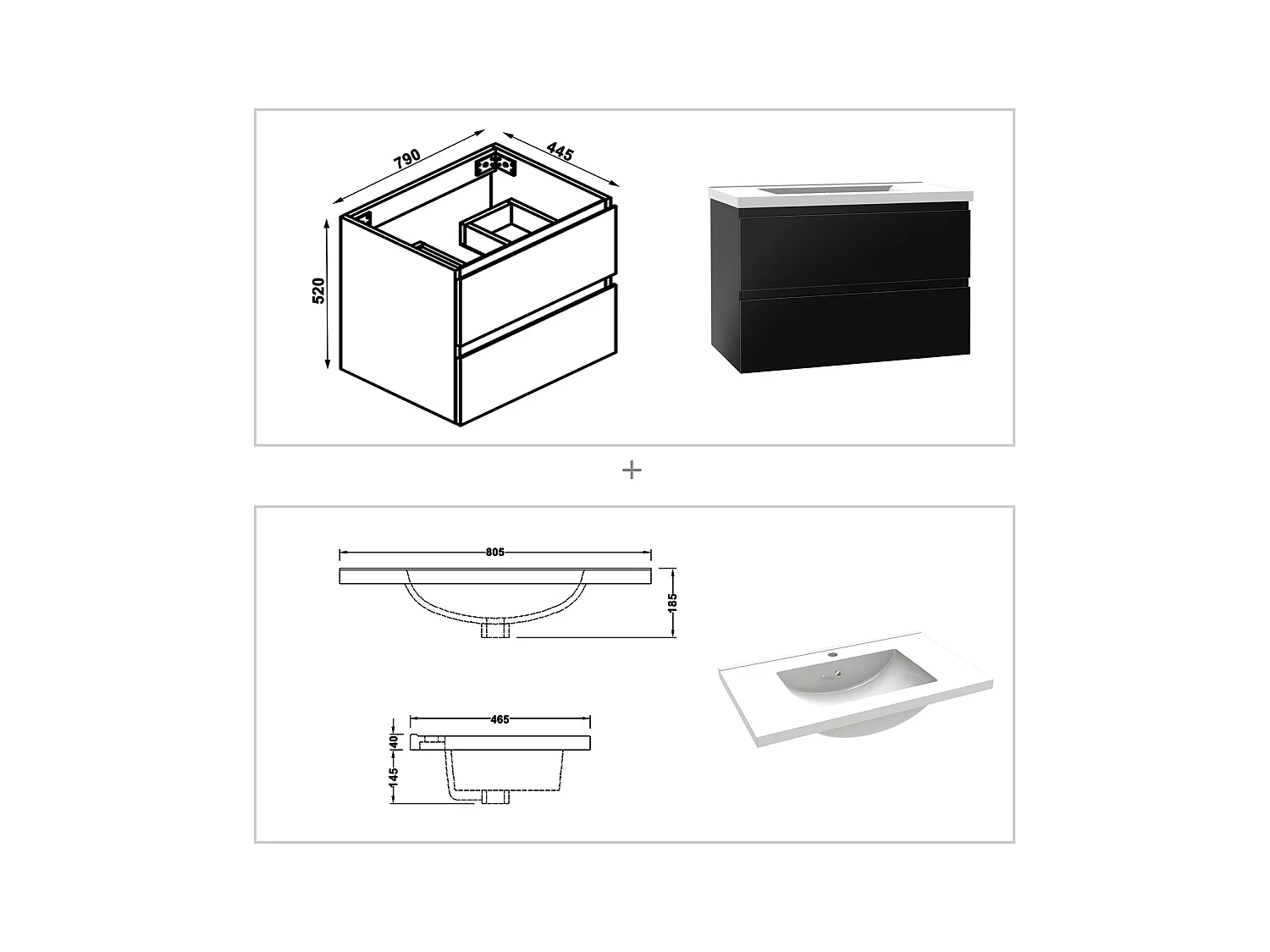 790
445
520

+

805
185
465
40
145