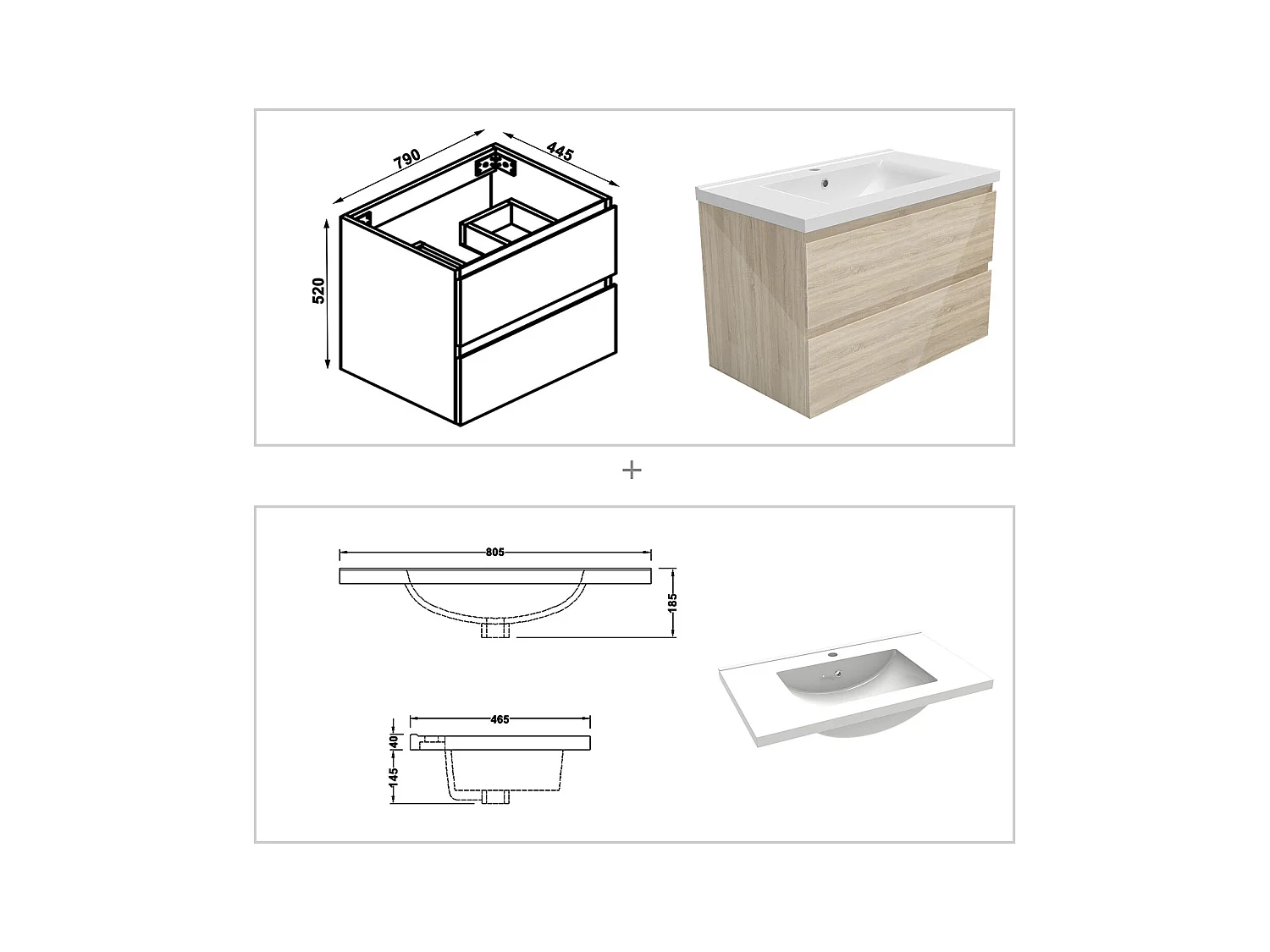 790
445
520
+
805
185
465
40
145