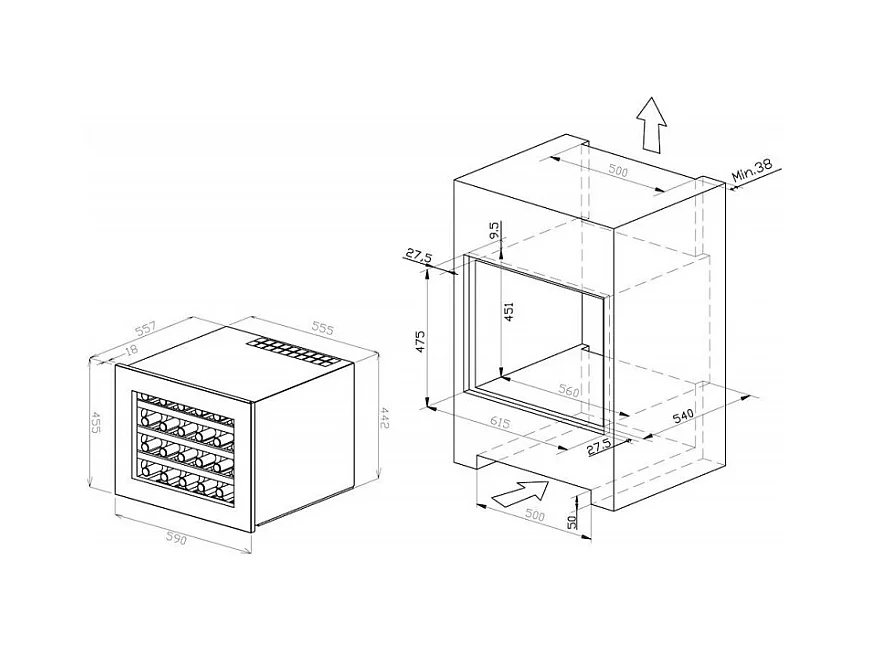 557
555
18
455
442
590
500
Min.38
9,5
27,5
451
475
560
615
540
27,5
500
50