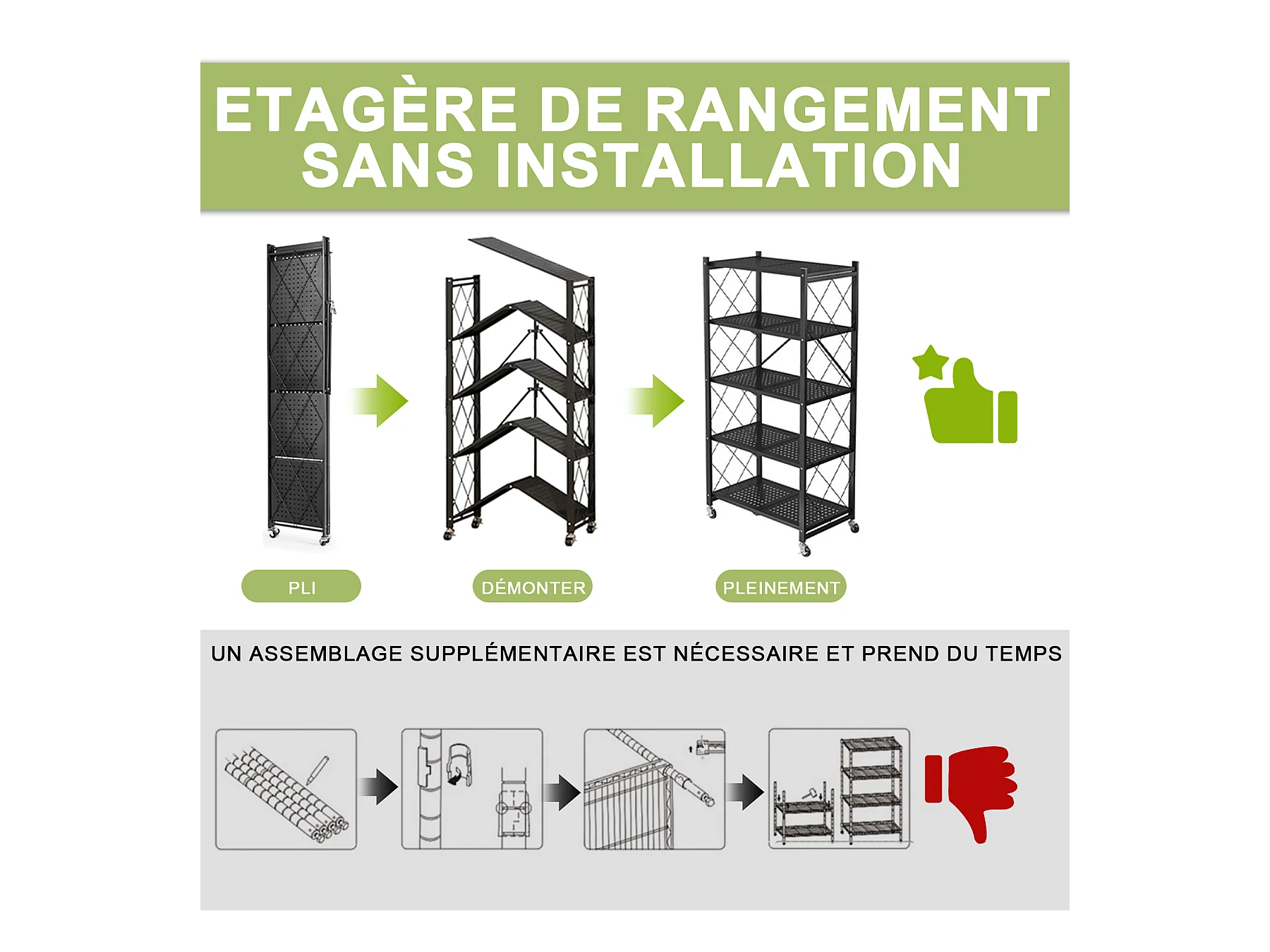 ETAGÈRE DE RANGEMENT SANS INSTALLATION

PLI

DÉMONTER

PLEINEMENT

UN ASSEMBLAGE SUPPLÉMENTAIRE EST NÉCESSAIRE ET PREND DU TEMPS