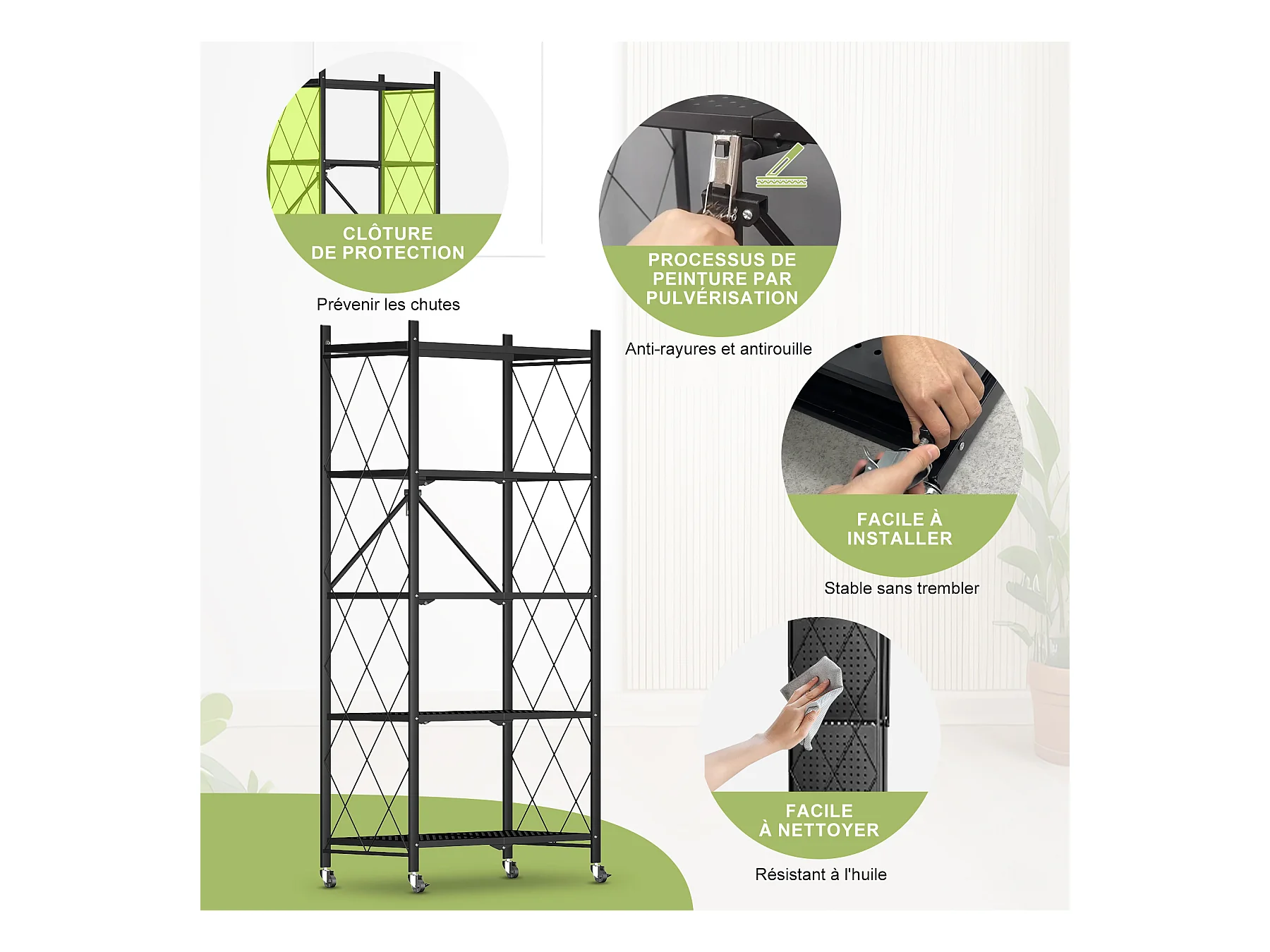 CLÔTURE DE PROTECTION

Prévenir les chutes

PROCESSUS DE PEINTURE PAR PULVÉRISATION

Anti-rayures et antirouille

FACILE À INSTALLER

Stable sans trembler

FACILE À NETTOYER

Résistant à l'huile