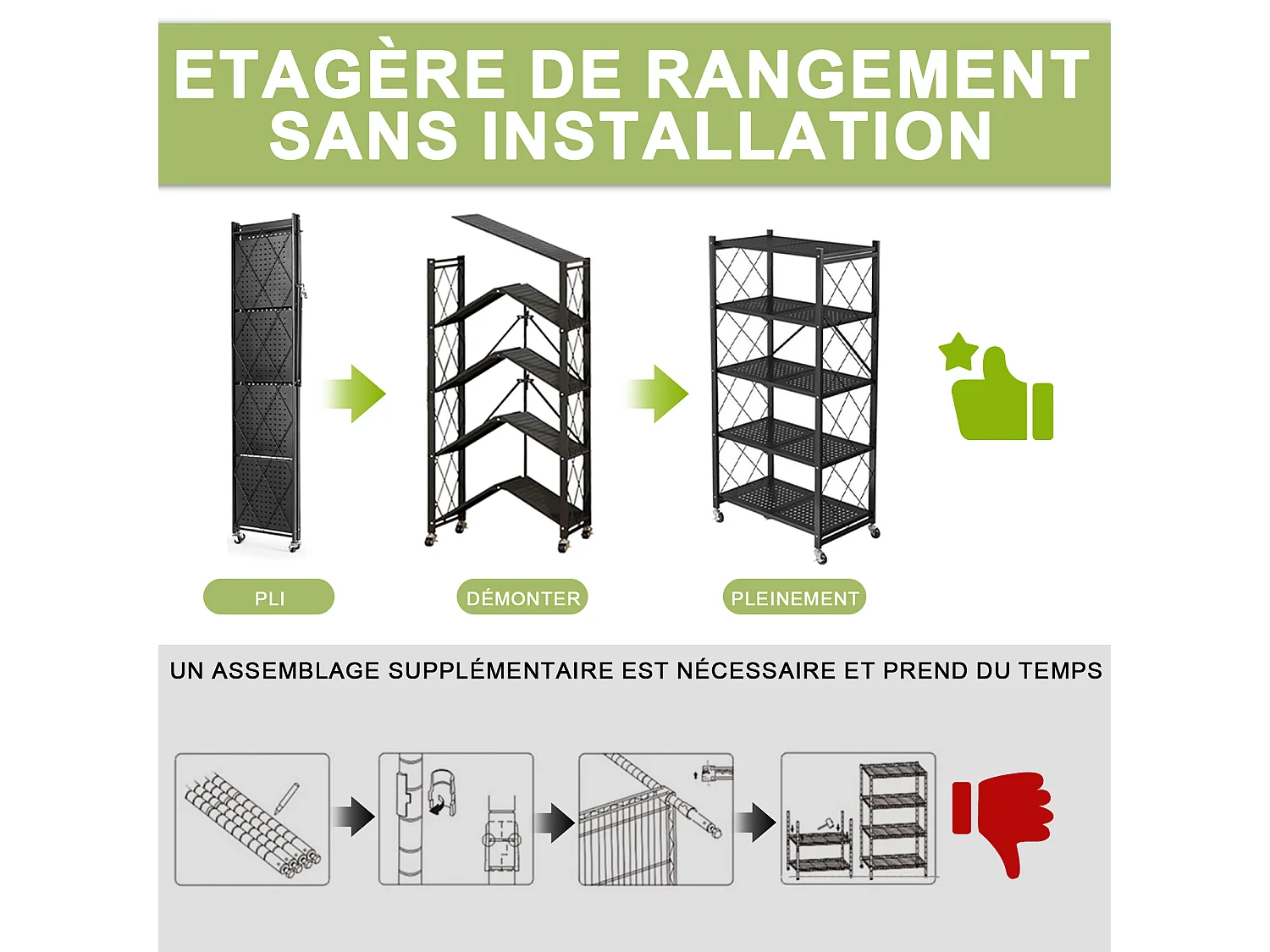 ETAGÈRE DE RANGEMENT SANS INSTALLATION

PLI

DÉMONTER

PLEINEMENT

UN ASSEMBLAGE SUPPLÉMENTAIRE EST NÉCESSAIRE ET PREND DU TEMPS