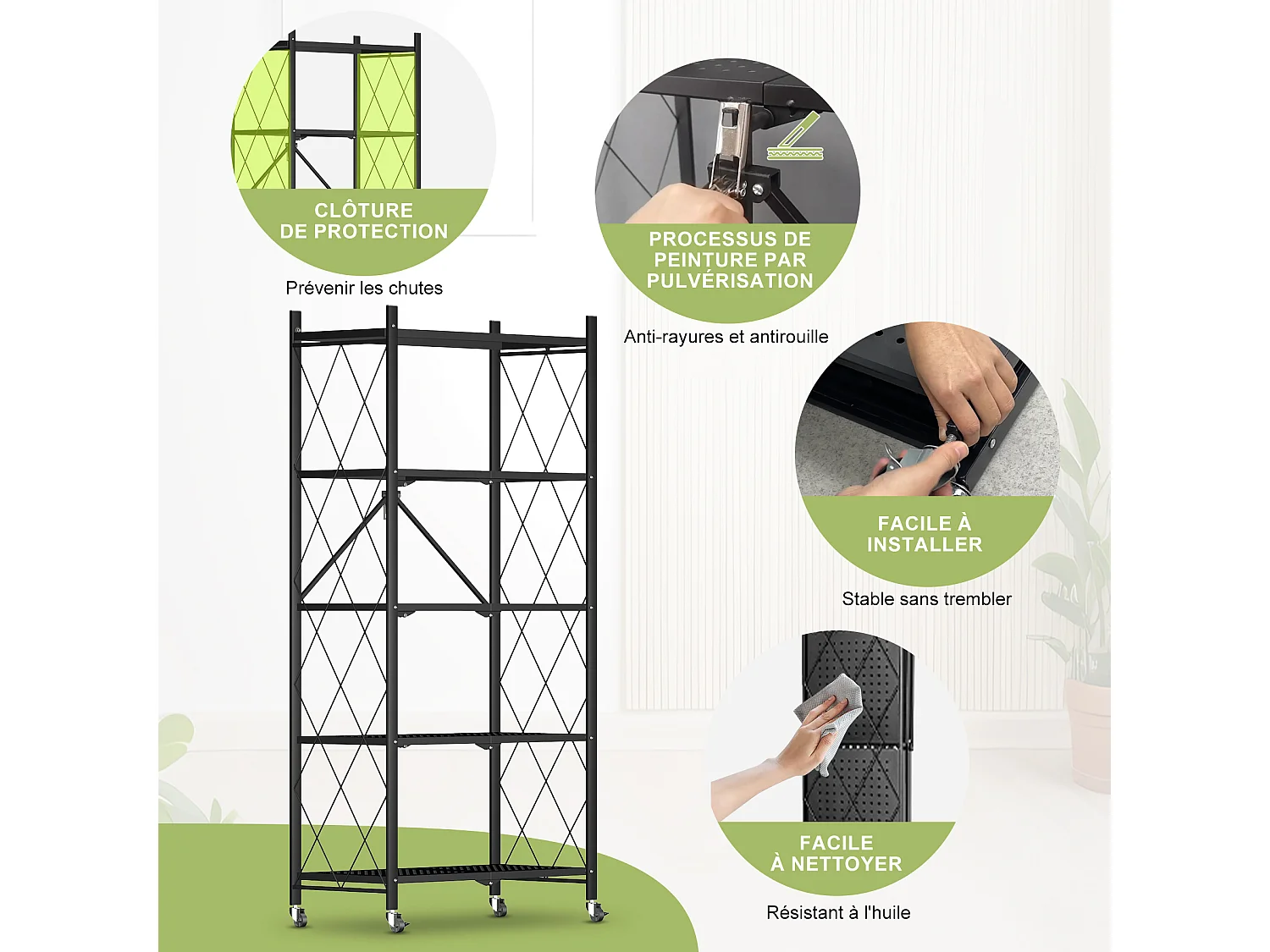 CLÔTURE DE PROTECTION

Prévenir les chutes

PROCESSUS DE PEINTURE PAR PULVÉRISATION

Anti-rayures et antirouille

FACILE À INSTALLER

Stable sans trembler

FACILE À NETTOYER

Résistant à l'huile