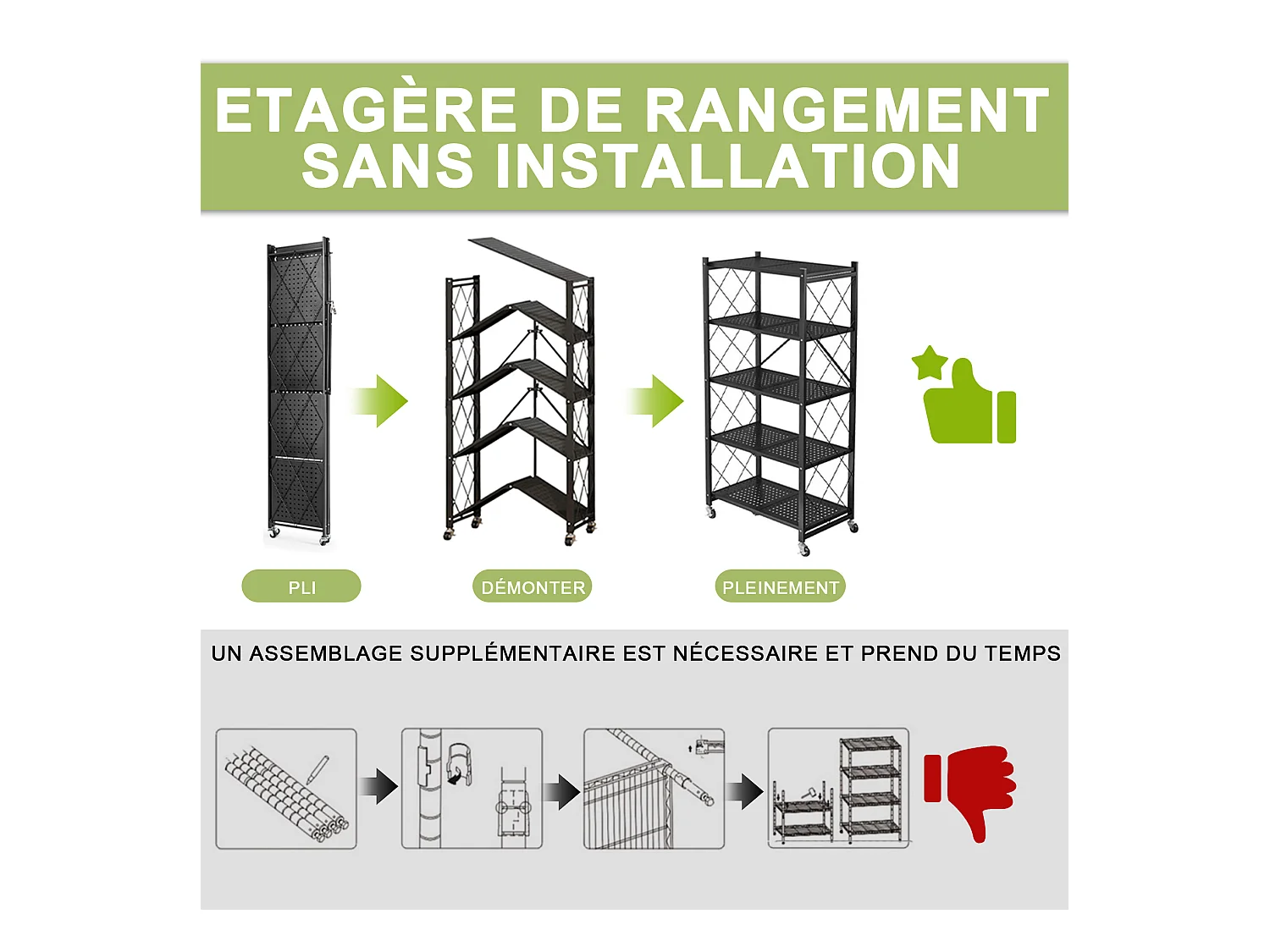 ETAGÈRE DE RANGEMENT SANS INSTALLATION

PLI

DÉMONTER

PLEINEMENT

UN ASSEMBLAGE SUPPLÉMENTAIRE EST NÉCESSAIRE ET PREND DU TEMPS