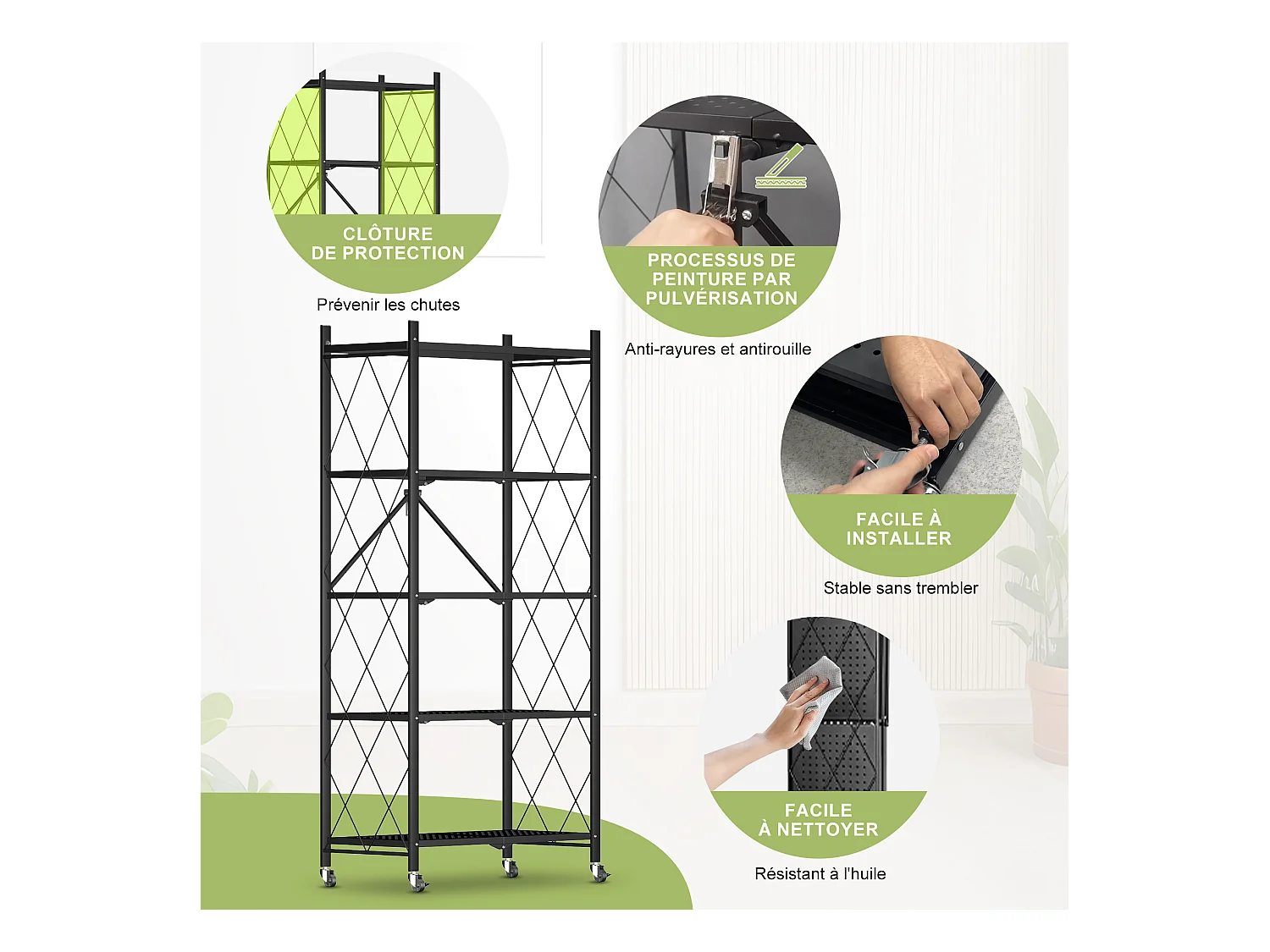 CLÔTURE
DE PROTECTION

Prévenir les chutes

PROCESSUS DE
PEINTURE PAR
PULVÉRISATION

Anti-rayures et antirouille

FACILE À
INSTALLER

Stable sans trembler

FACILE
À NETTOYER

Résistant à l'huile