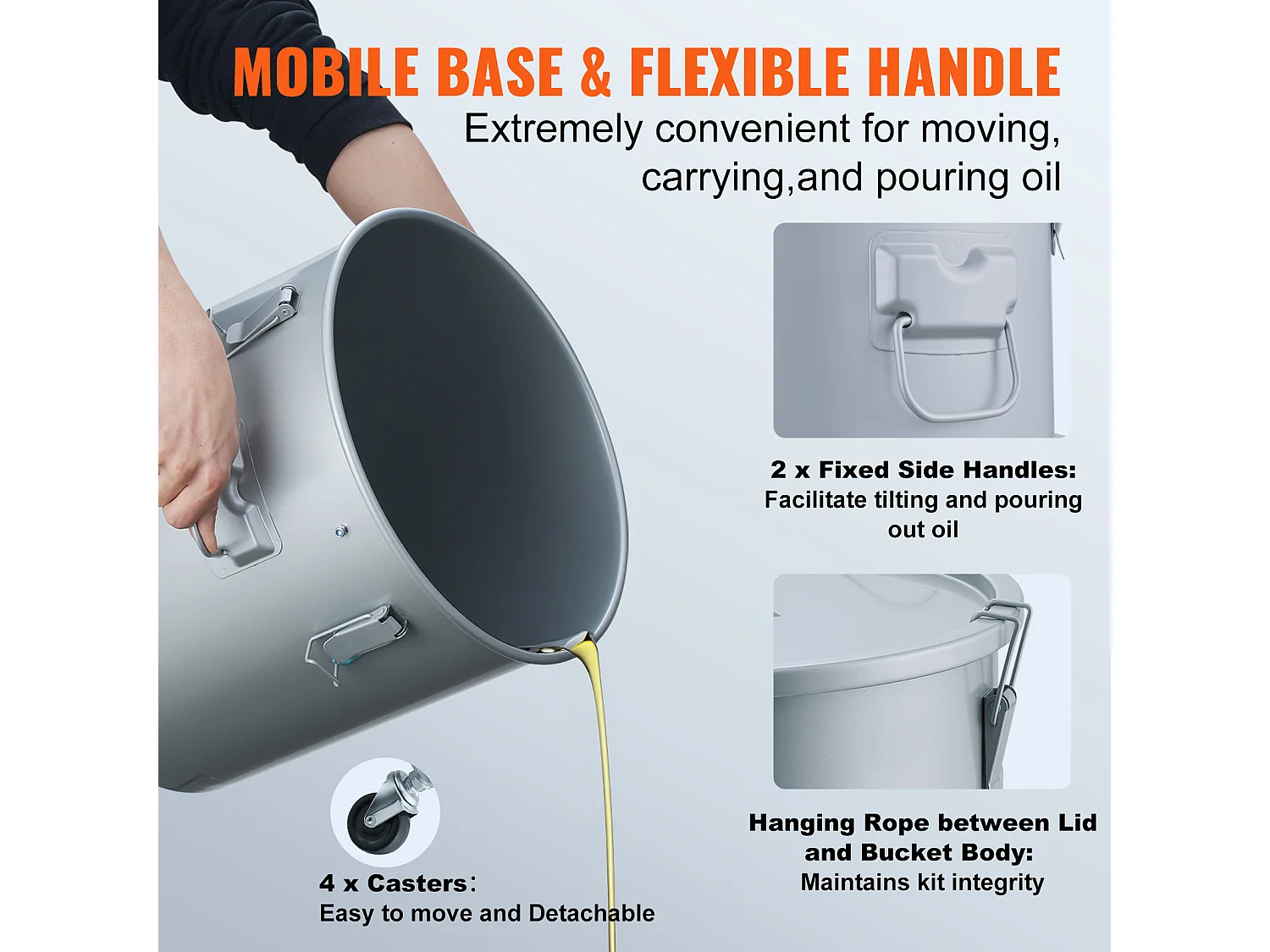 MOBILE BASE & FLEXIBLE HANDLE

Extremely convenient for moving, carrying,and pouring oil

2 x Fixed Side Handles:
Facilitate tilting and pouring out oil

Hanging Rope between Lid and Bucket Body:
Maintains kit integrity

4 x Casters:
Easy to move and Detachable