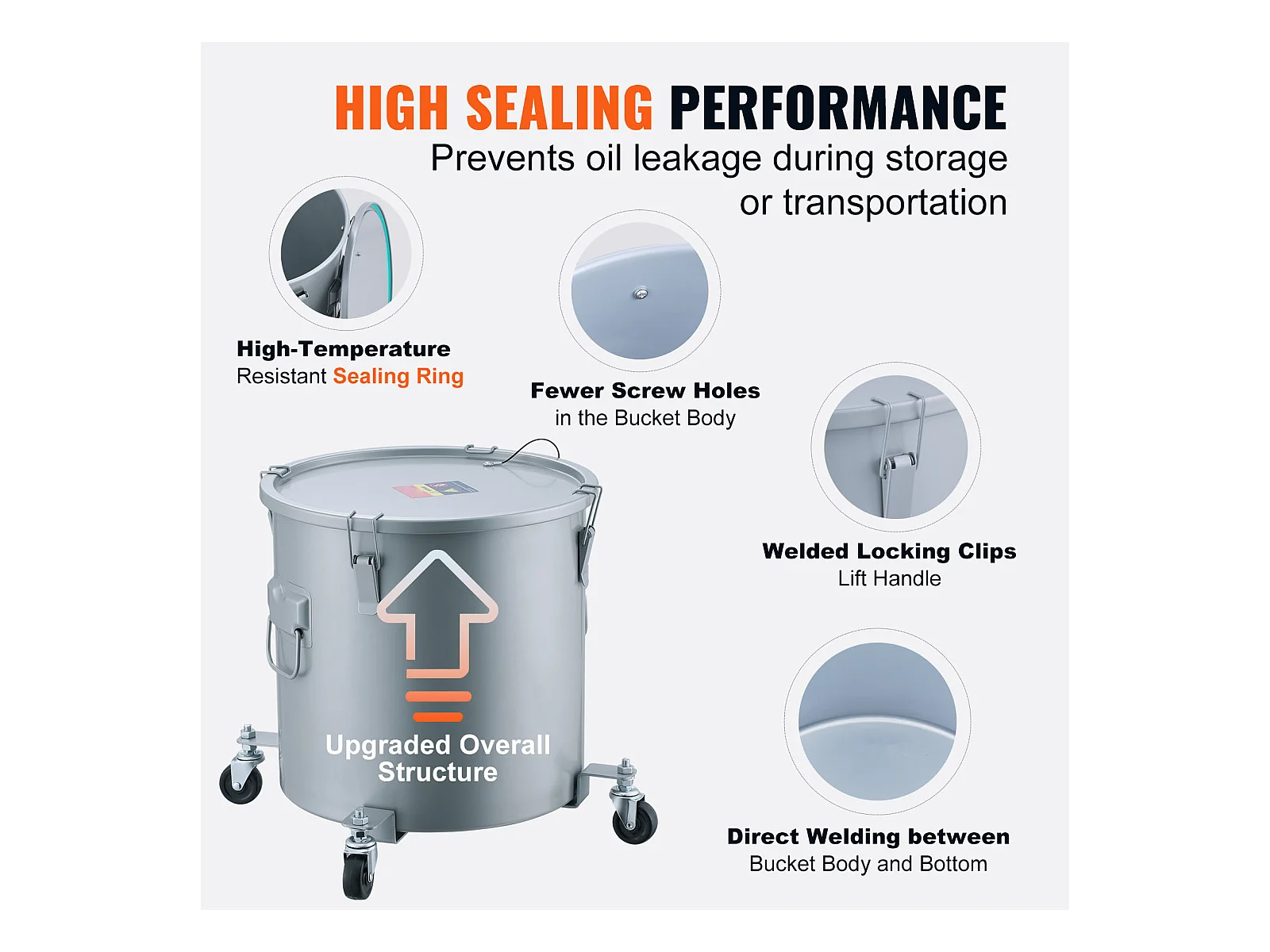 HIGH SEALING PERFORMANCE
Prevents oil leakage during storage or transportation

High-Temperature
Resistant Sealing Ring

Fewer Screw Holes
in the Bucket Body

Welded Locking Clips
Lift Handle

Upgraded Overall Structure

Direct Welding between
Bucket Body and Bottom