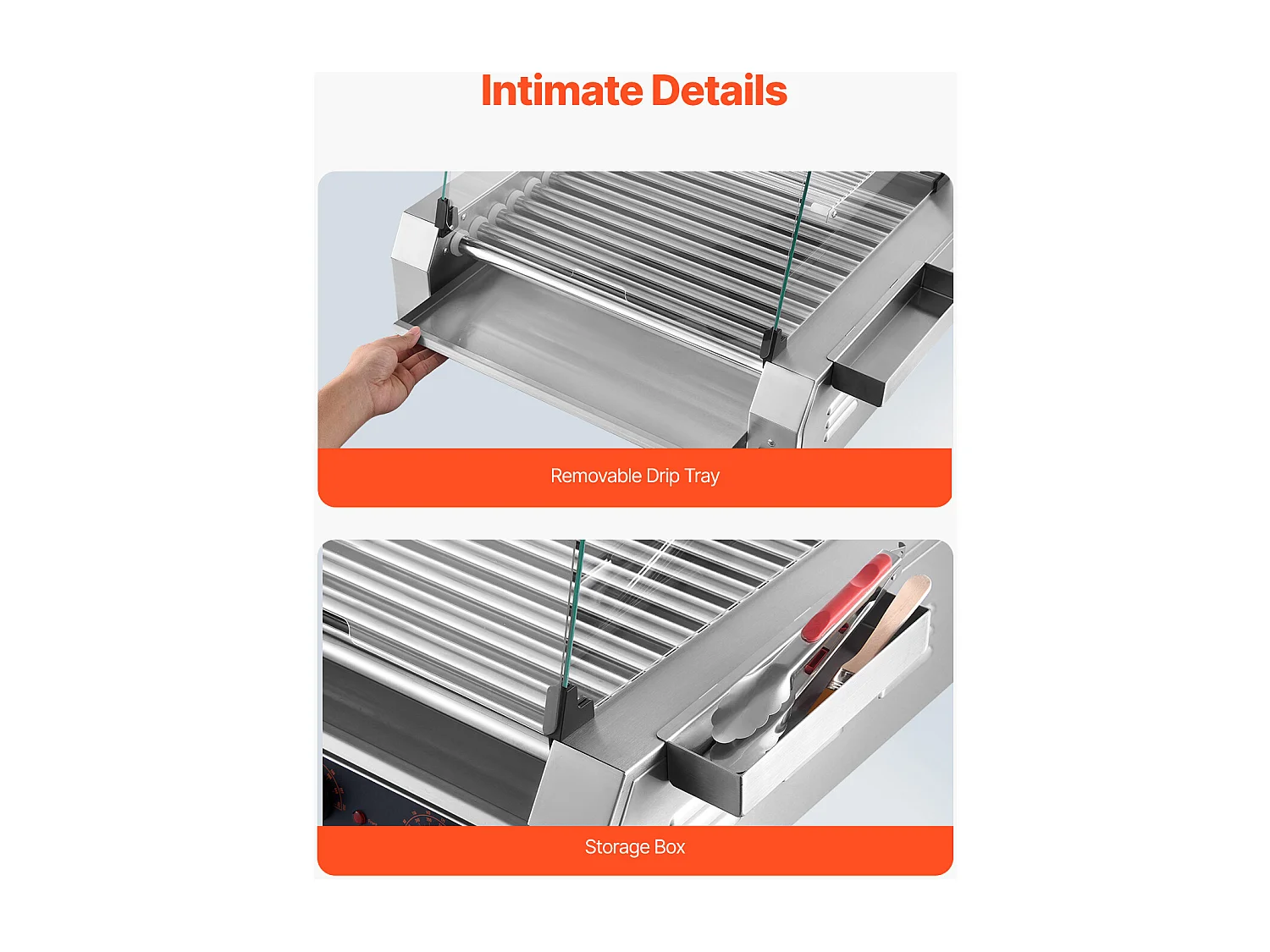 Intimate Details

Removable Drip Tray

Storage Box