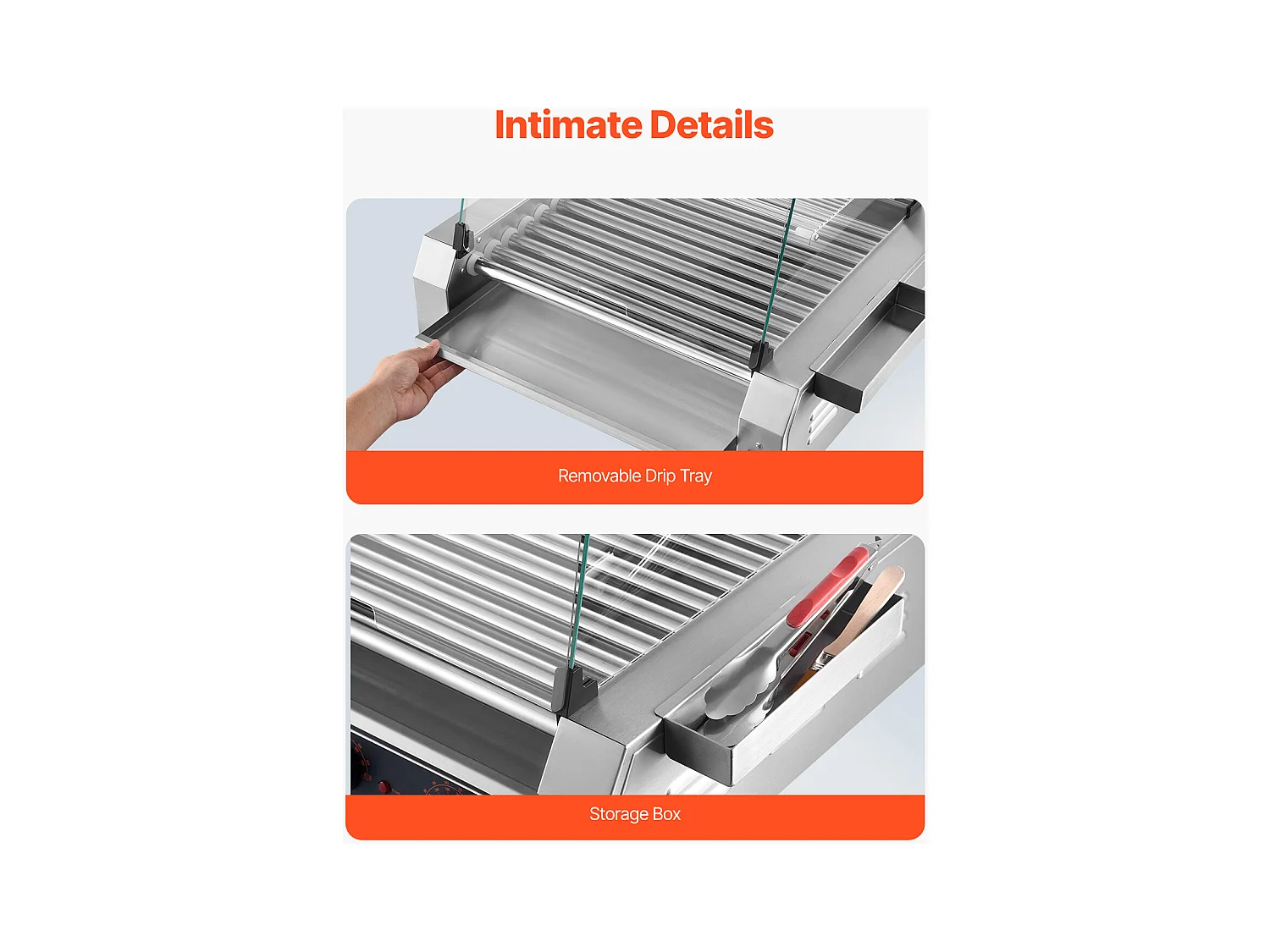 Intimate Details

Removable Drip Tray

Storage Box