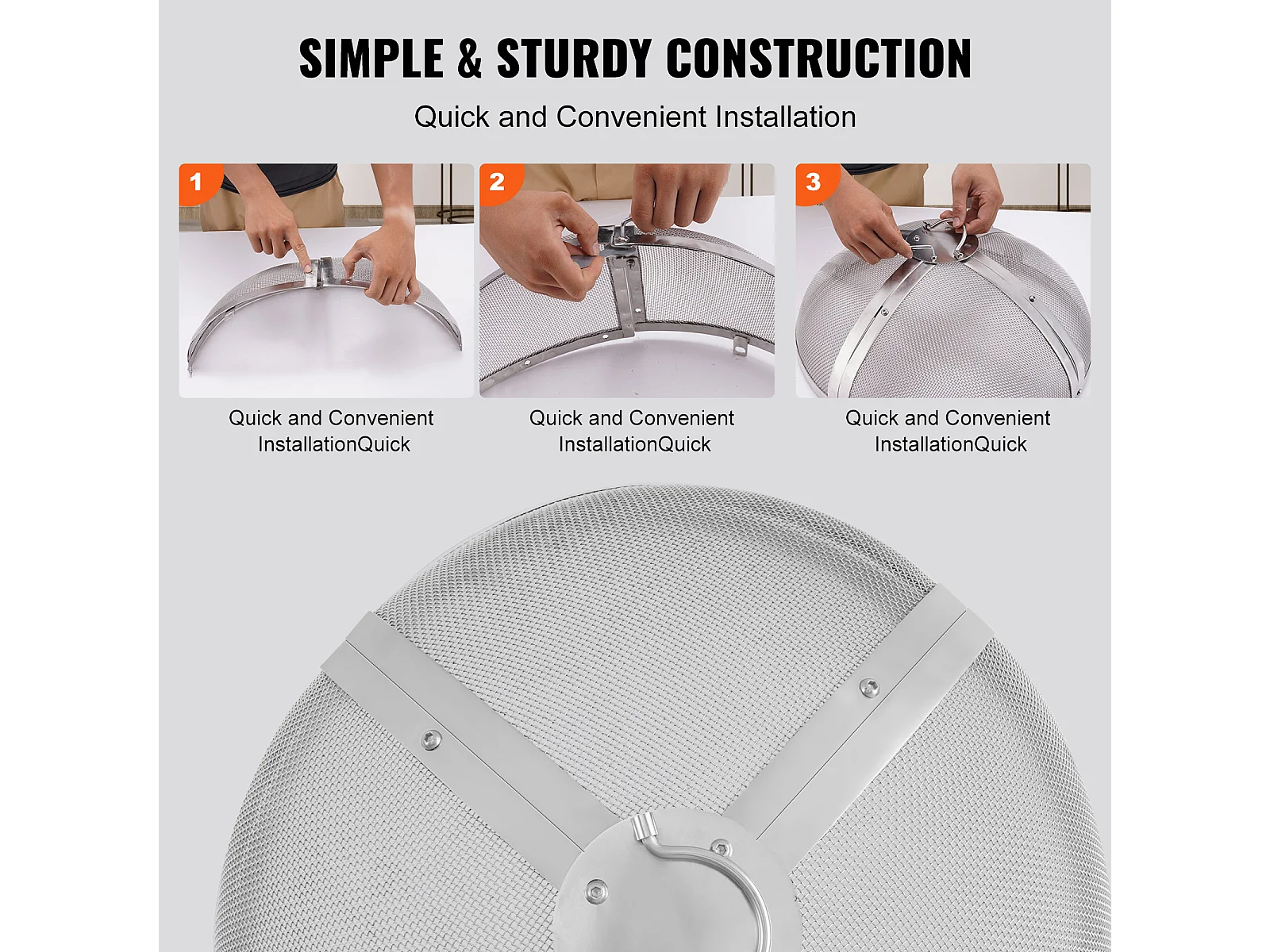 SIMPLE & STURDY CONSTRUCTION

Quick and Convenient Installation

1

Quick and Convenient InstallationQuick

2

Quick and Convenient InstallationQuick

3

Quick and Convenient InstallationQuick