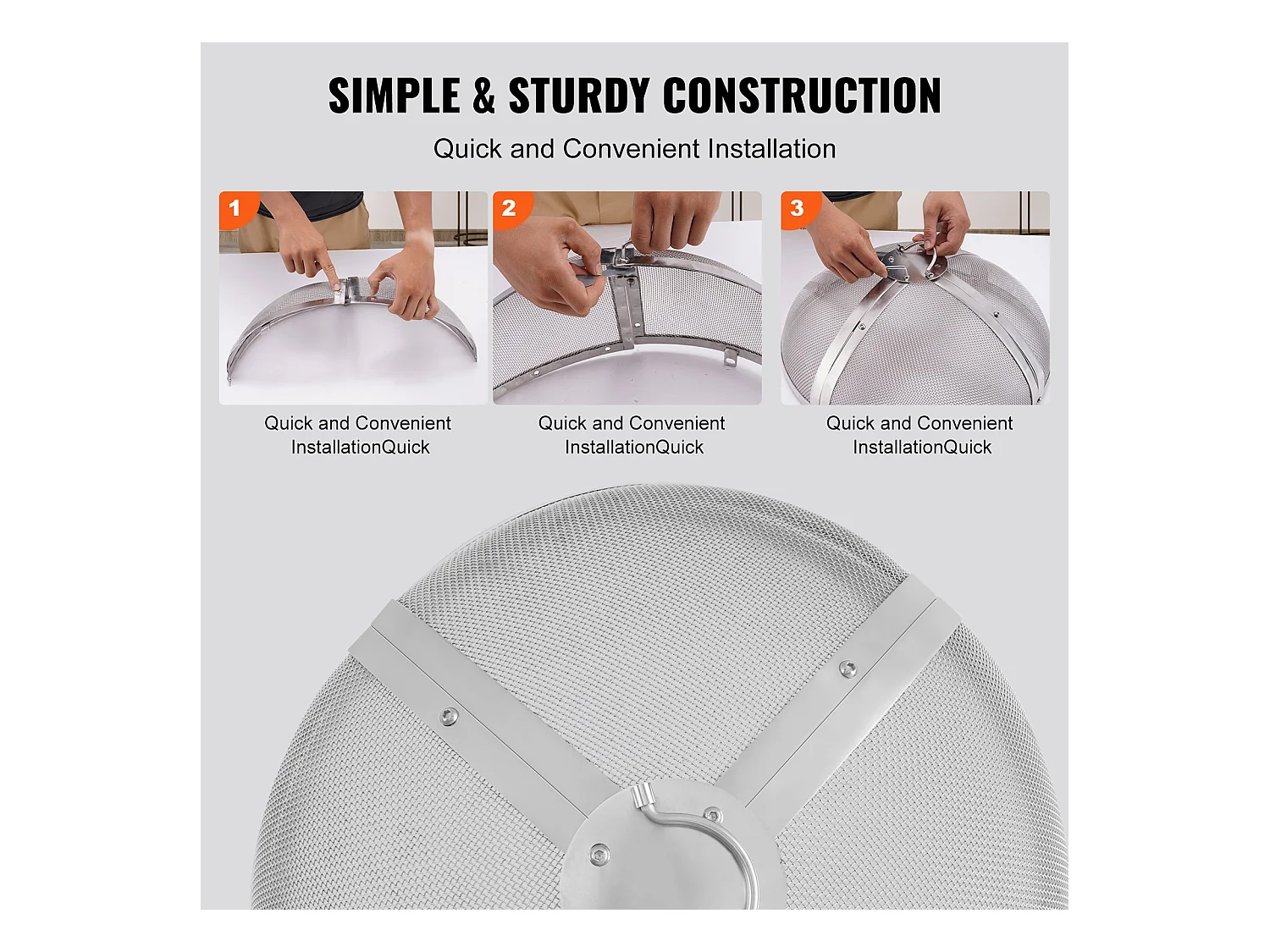 SIMPLE & STURDY CONSTRUCTION

Quick and Convenient Installation

1

Quick and Convenient InstallationQuick

2

Quick and Convenient InstallationQuick

3

Quick and Convenient InstallationQuick