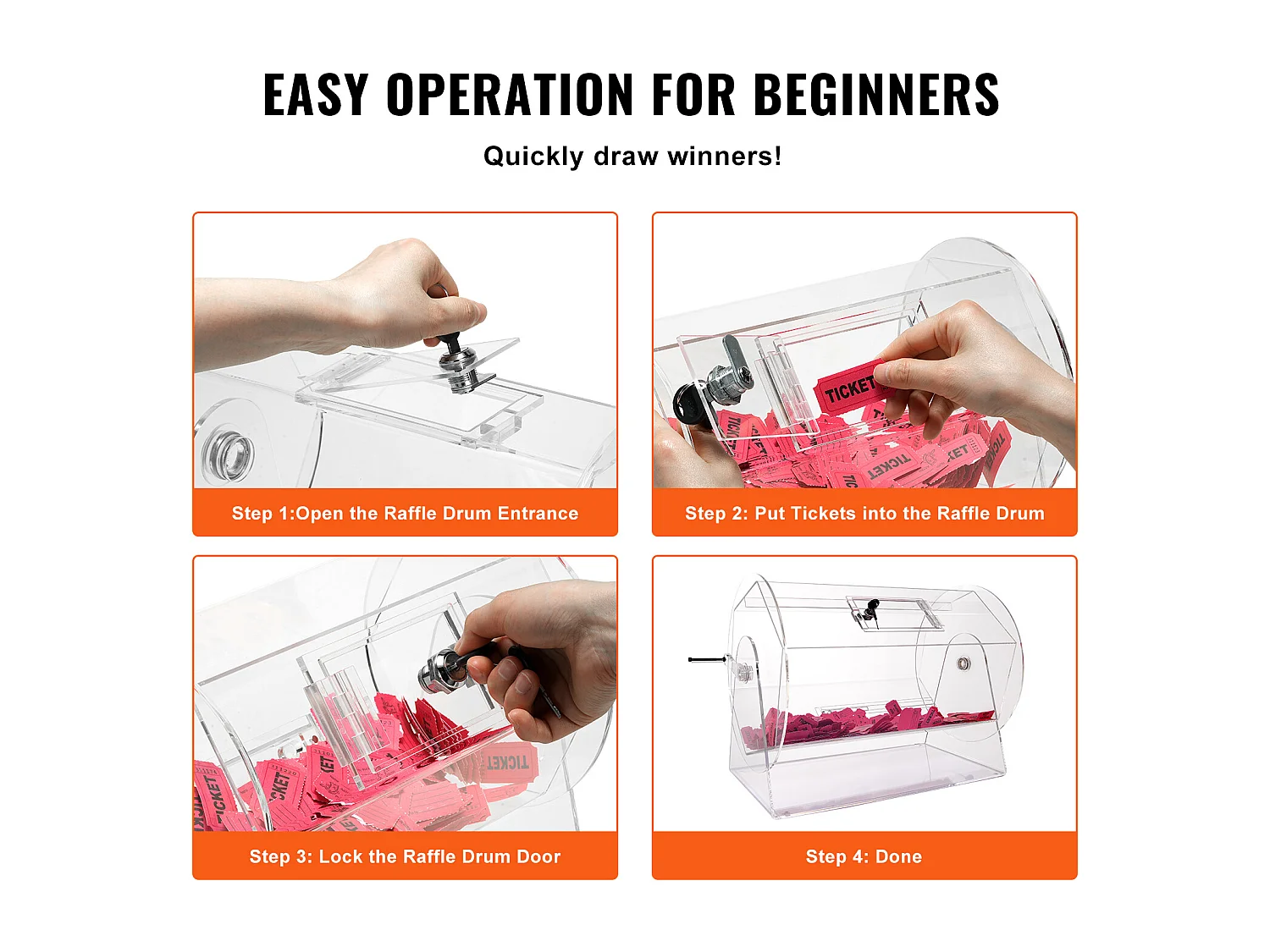 EASY OPERATION FOR BEGINNERS

Quickly draw winners!

Step 1:Open the Raffle Drum Entrance

TICKET

Step 2: Put Tickets into the Raffle Drum

TICKET

Step 3: Lock the Raffle Drum Door

Step 4: Done