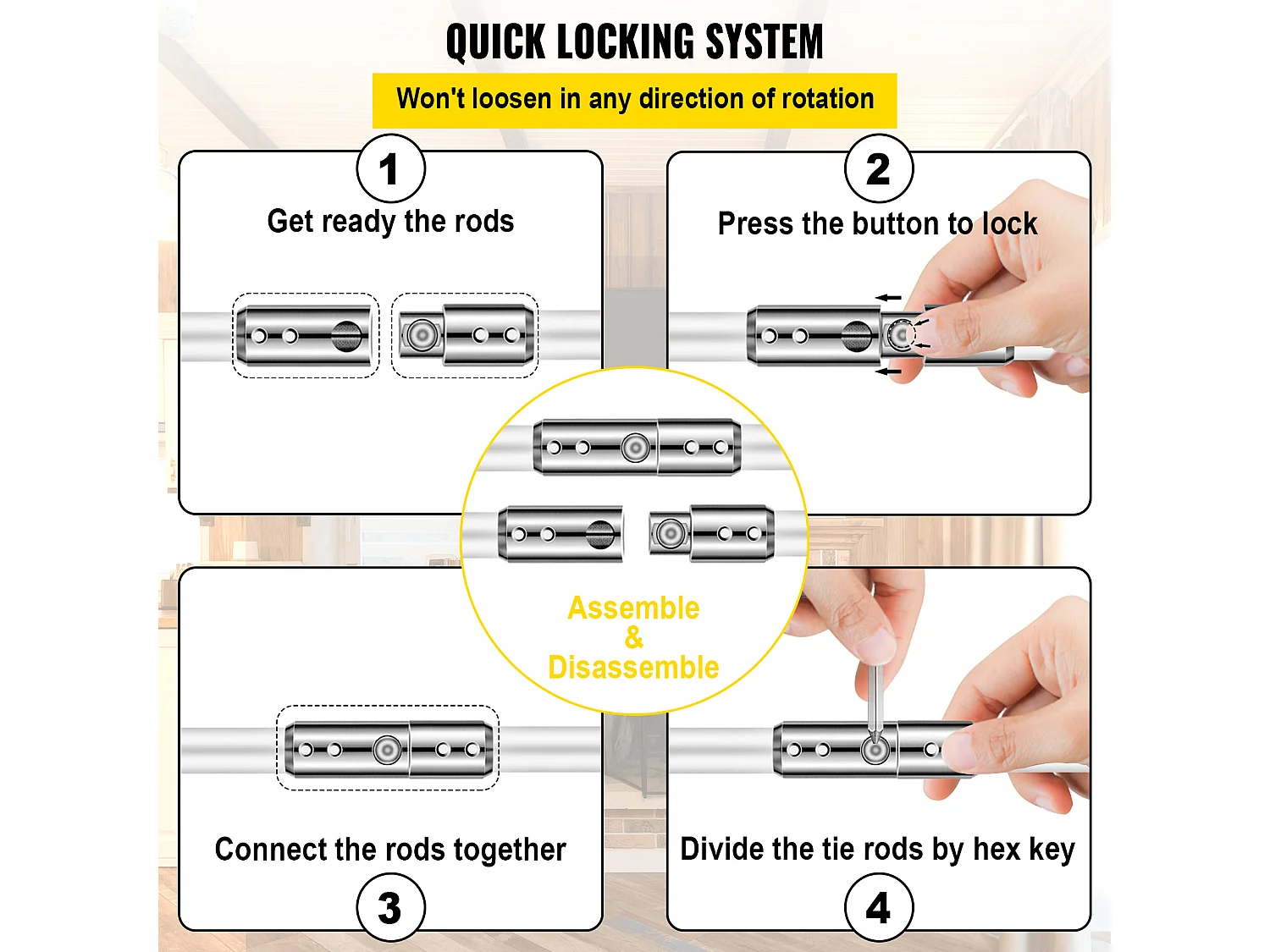 QUICK LOCKING SYSTEM

Won't loosen in any direction of rotation

1
Get ready the rods

2
Press the button to lock

Assemble
&
Disassemble

Connect the rods together
3

Divide the tie rods by hex key
4