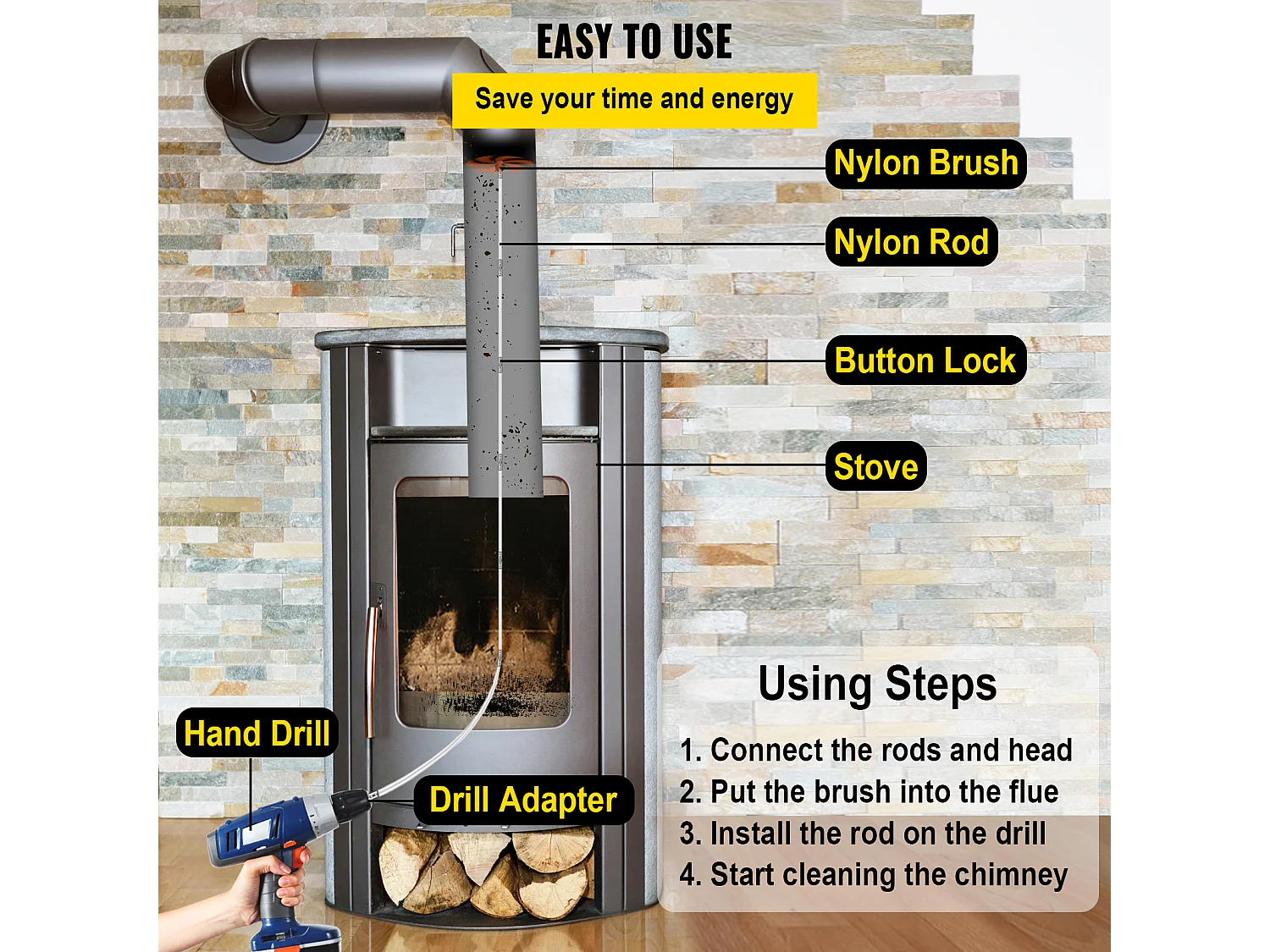 EASY TO USE
Save your time and energy

Nylon Brush
Nylon Rod
Button Lock
Stove
Hand Drill
Drill Adapter

Using Steps
1. Connect the rods and head
2. Put the brush into the flue
3. Install the rod on the drill
4. Start cleaning the chimney