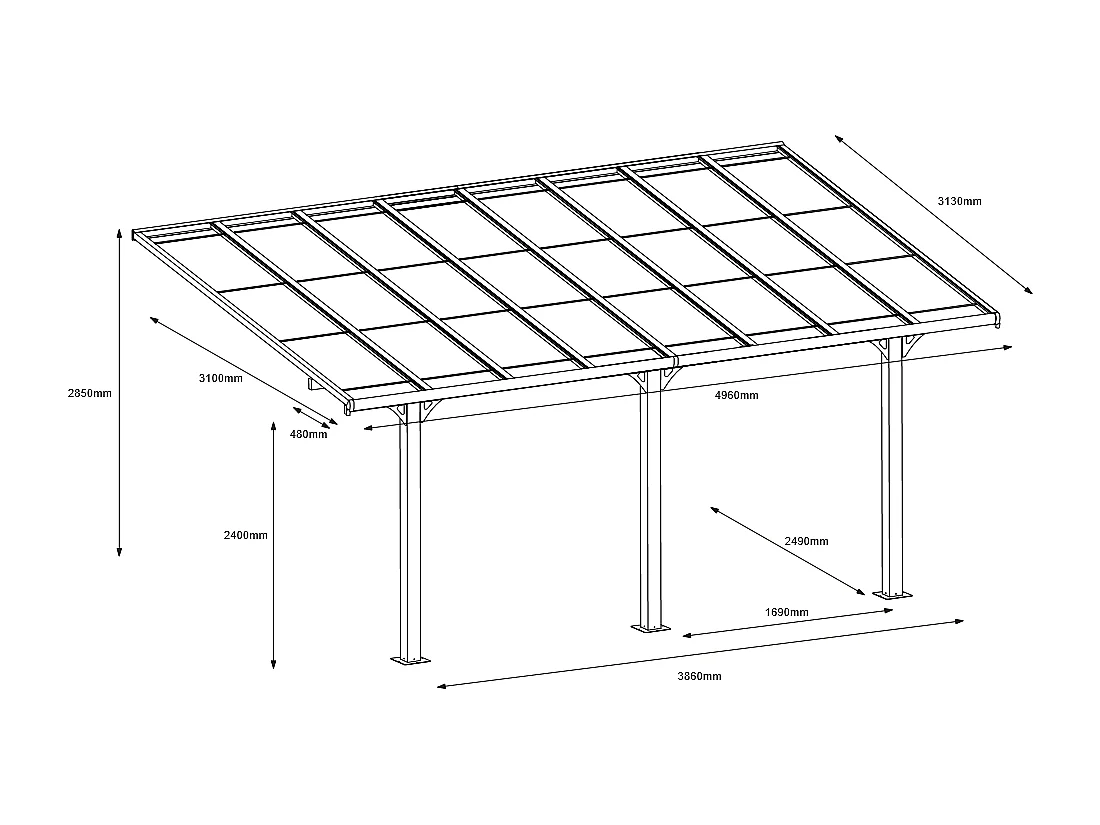 3130mm

2850mm

3100mm

480mm

4960mm

2400mm

2490mm

1690mm

3860mm