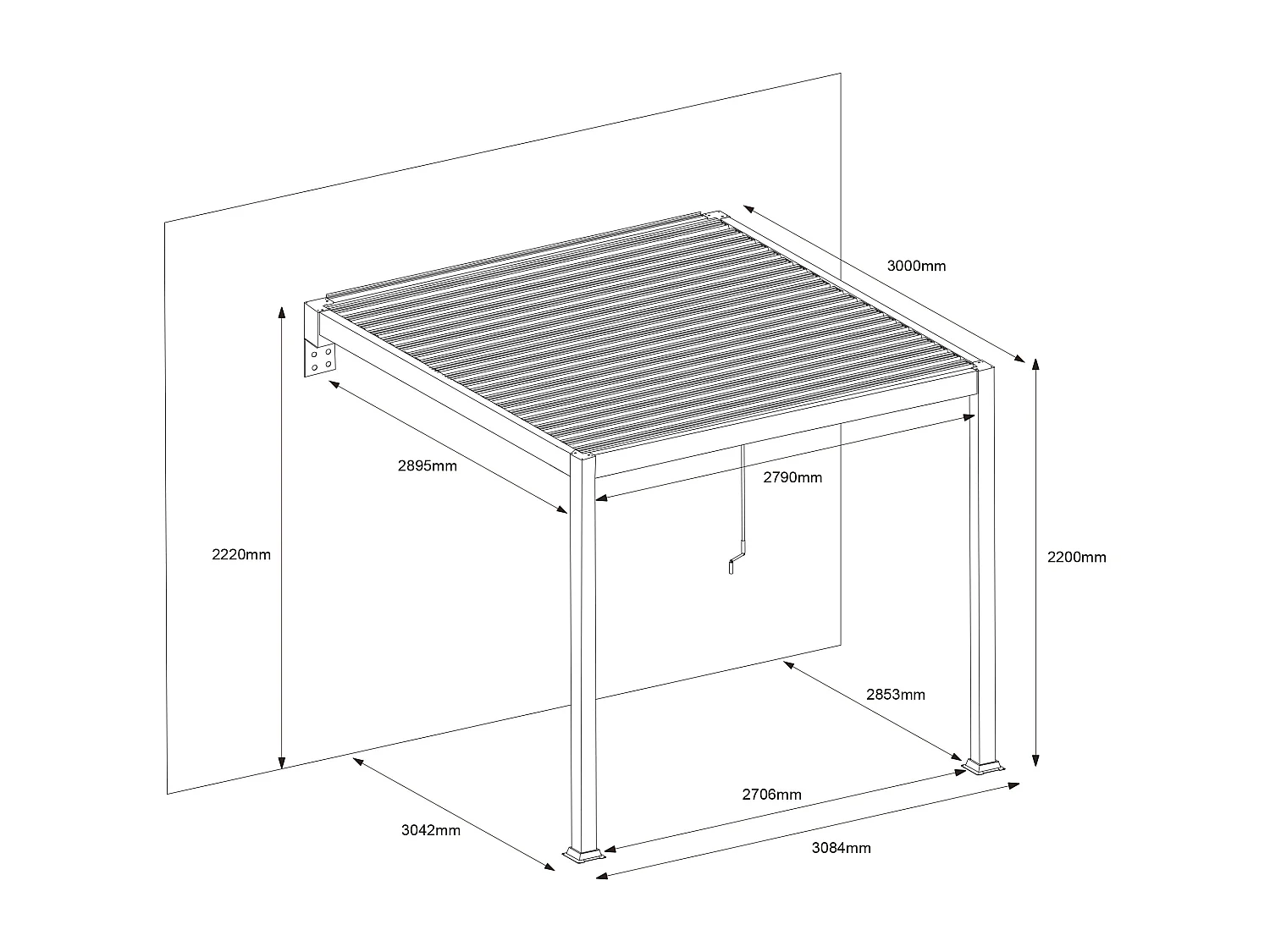 3000mm

2895mm

2790mm

2220mm

2200mm

2853mm

2706mm

3042mm

3084mm