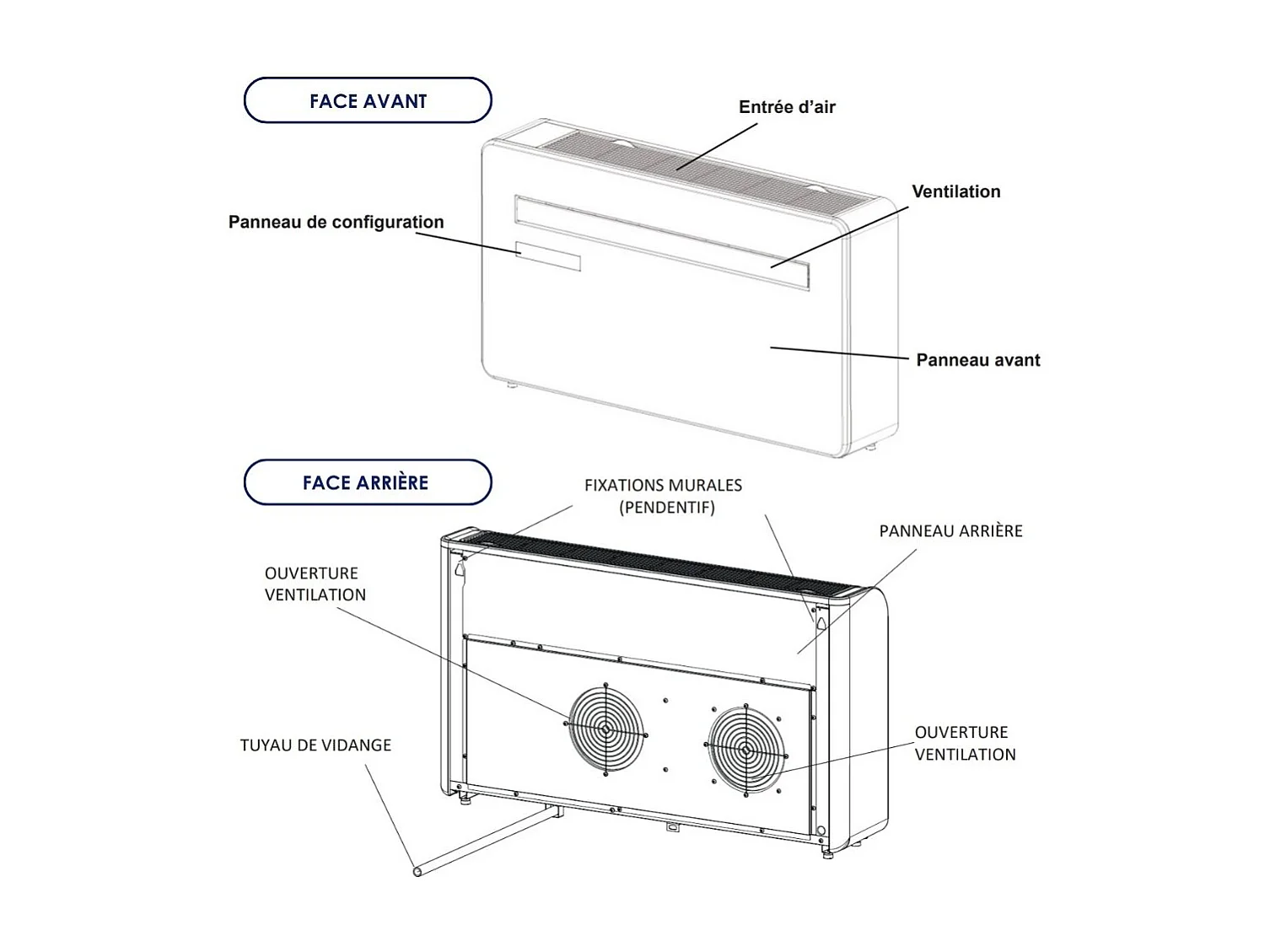 FACE AVANT

Entrée d'air

Ventilation

Panneau de configuration

Panneau avant

FACE ARRIÈRE

FIXATIONS MURALES (PENDENTIF)

PANNEAU ARRIÈRE

OUVERTURE VENTILATION

TUYAU DE VIDANGE

OUVERTURE VENTILATION