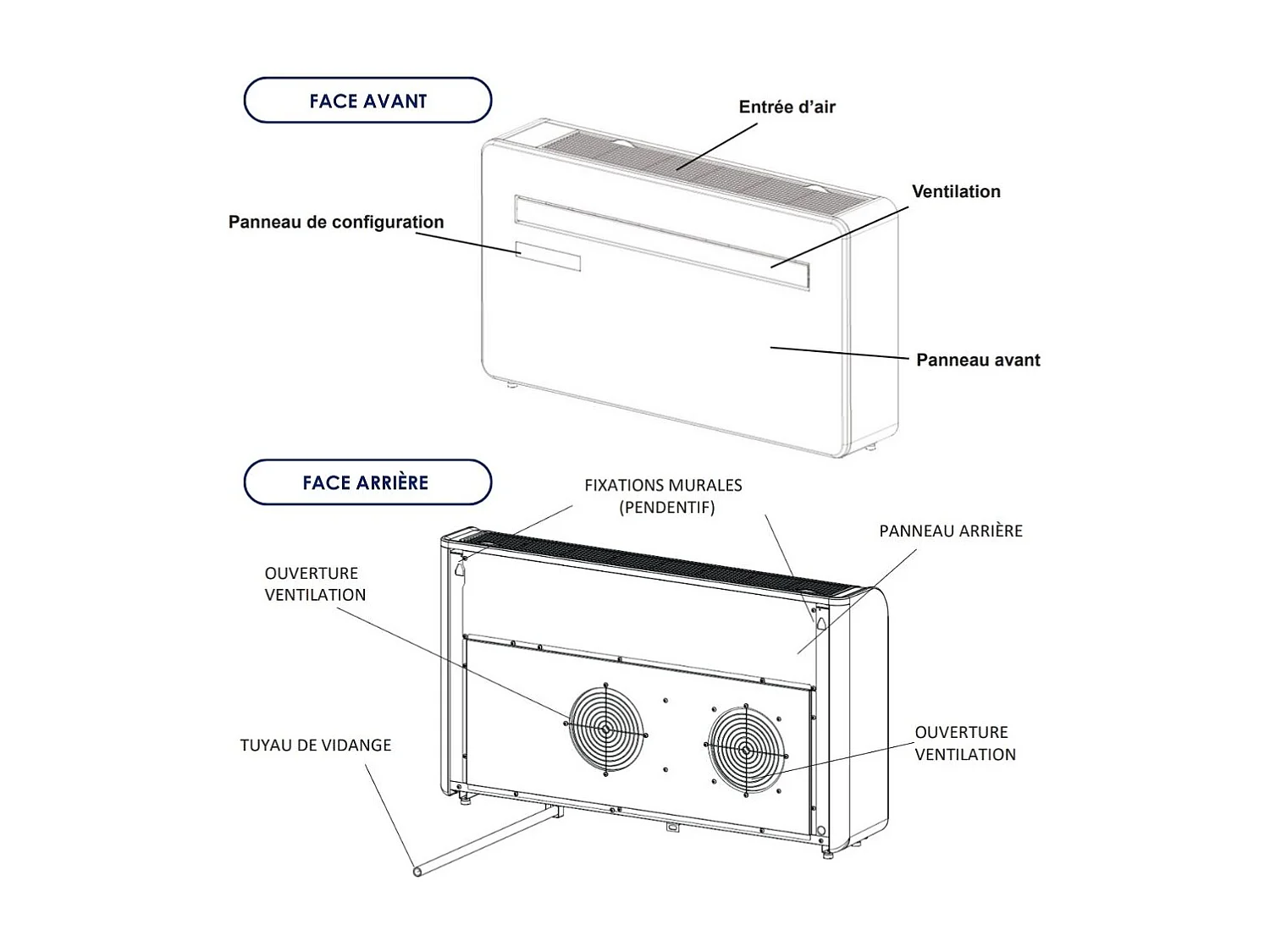 FACE AVANT

Entrée d'air

Ventilation

Panneau de configuration

Panneau avant

FACE ARRIÈRE

FIXATIONS MURALES (PENDENTIF)

PANNEAU ARRIÈRE

OUVERTURE VENTILATION

TUYAU DE VIDANGE

OUVERTURE VENTILATION