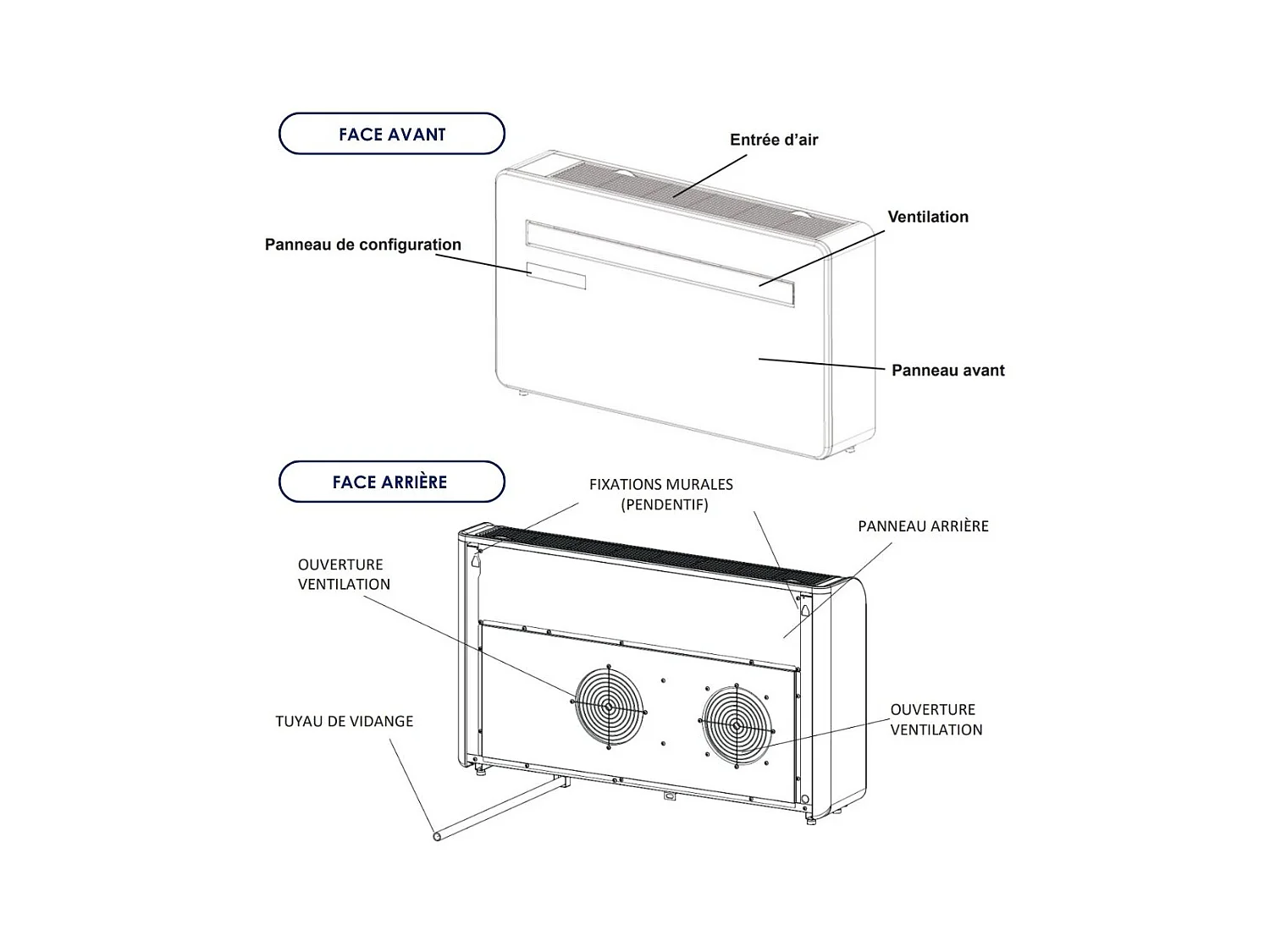 FACE AVANT

Entrée d'air

Ventilation

Panneau de configuration

Panneau avant

FACE ARRIÈRE

FIXATIONS MURALES (PENDENTIF)

PANNEAU ARRIÈRE

OUVERTURE VENTILATION

TUYAU DE VIDANGE

OUVERTURE VENTILATION