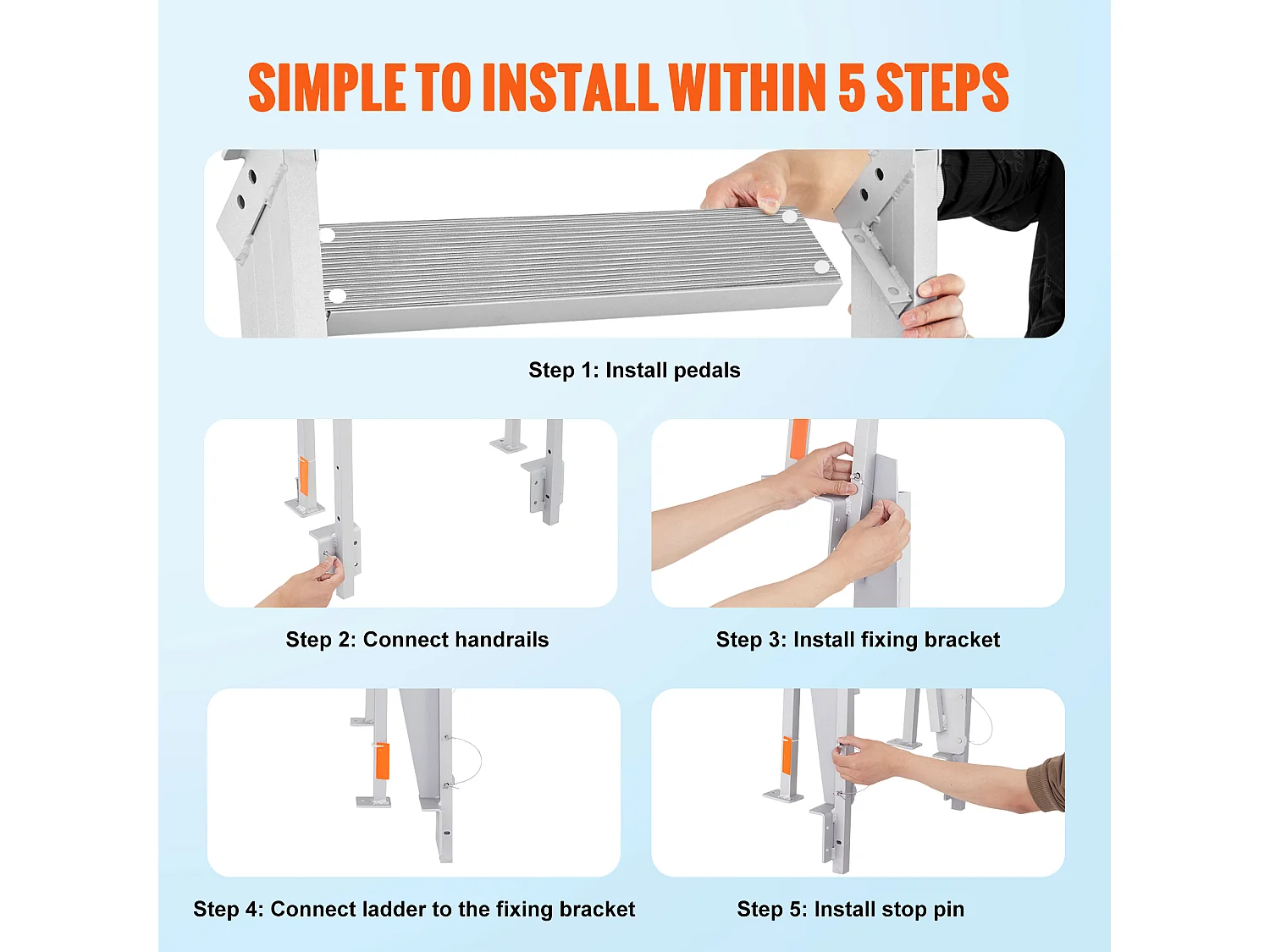 SIMPLE TO INSTALL WITHIN 5 STEPS

Step 1: Install pedals

Step 2: Connect handrails

Step 3: Install fixing bracket

Step 4: Connect ladder to the fixing bracket

Step 5: Install stop pin