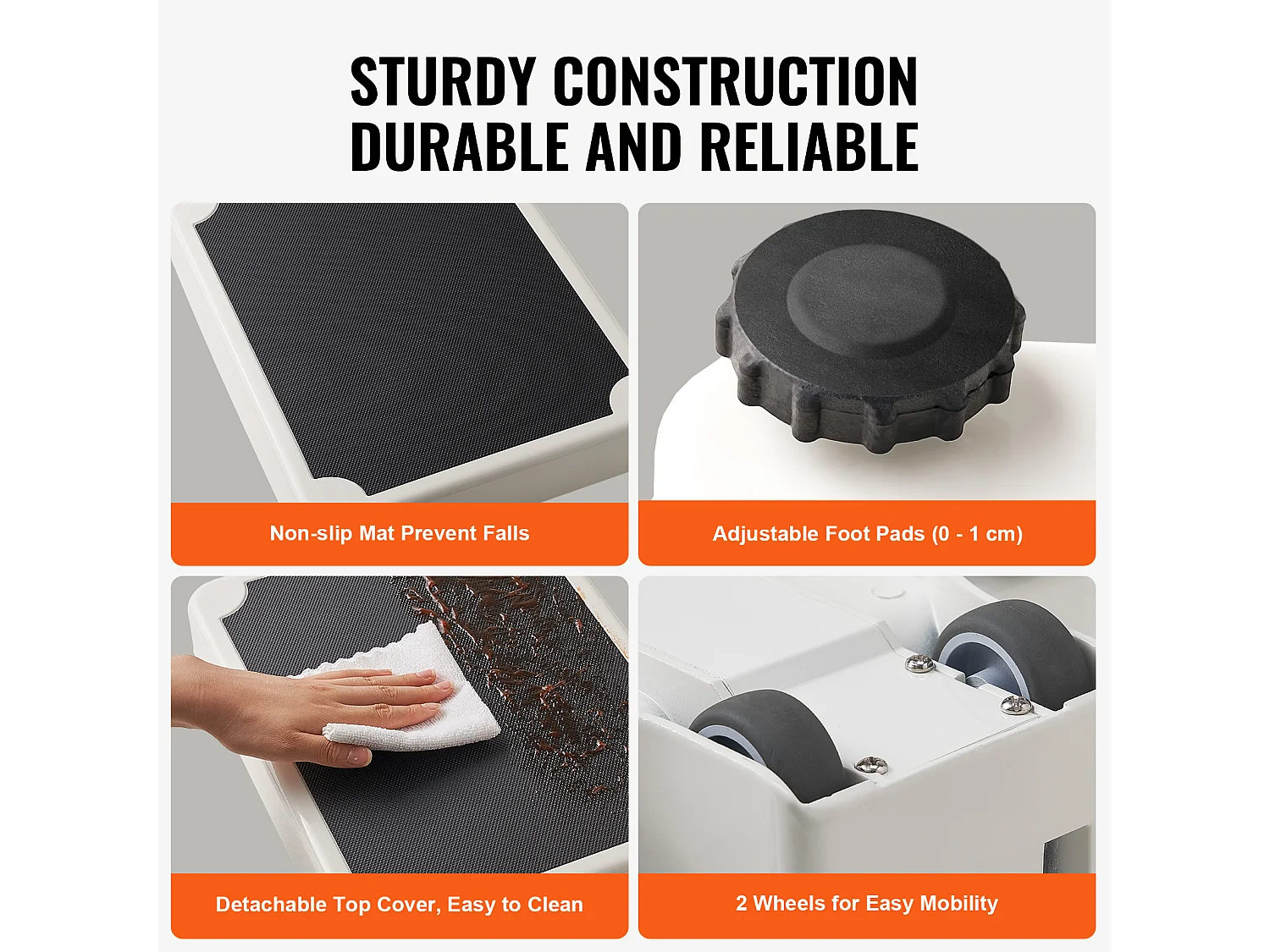 STURDY CONSTRUCTION
DURABLE AND RELIABLE

Non-slip Mat Prevent Falls

Adjustable Foot Pads (0 - 1 cm)

Detachable Top Cover, Easy to Clean

2 Wheels for Easy Mobility