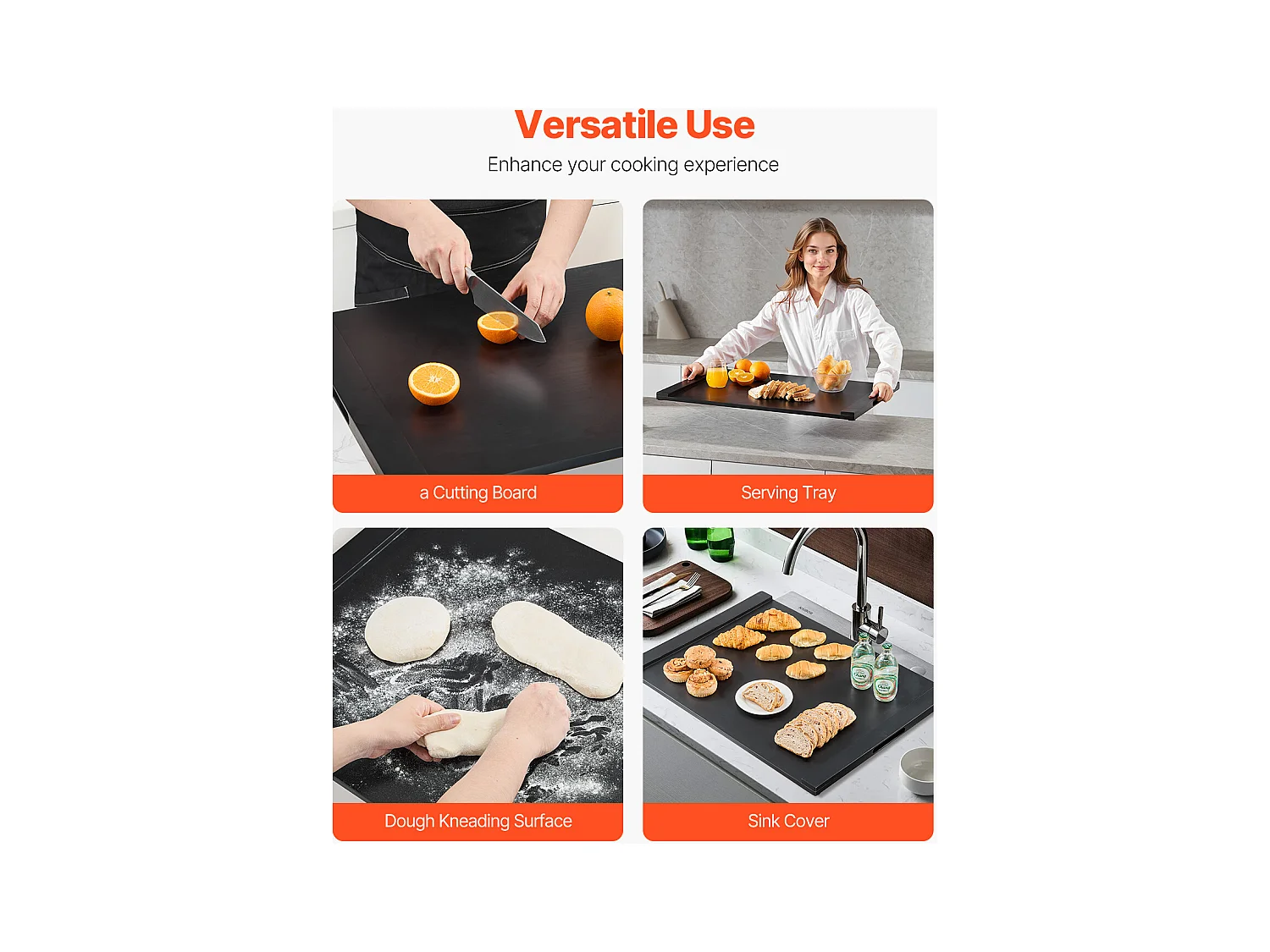 Versatile Use

Enhance your cooking experience

a Cutting Board

Serving Tray

Dough Kneading Surface

Sink Cover