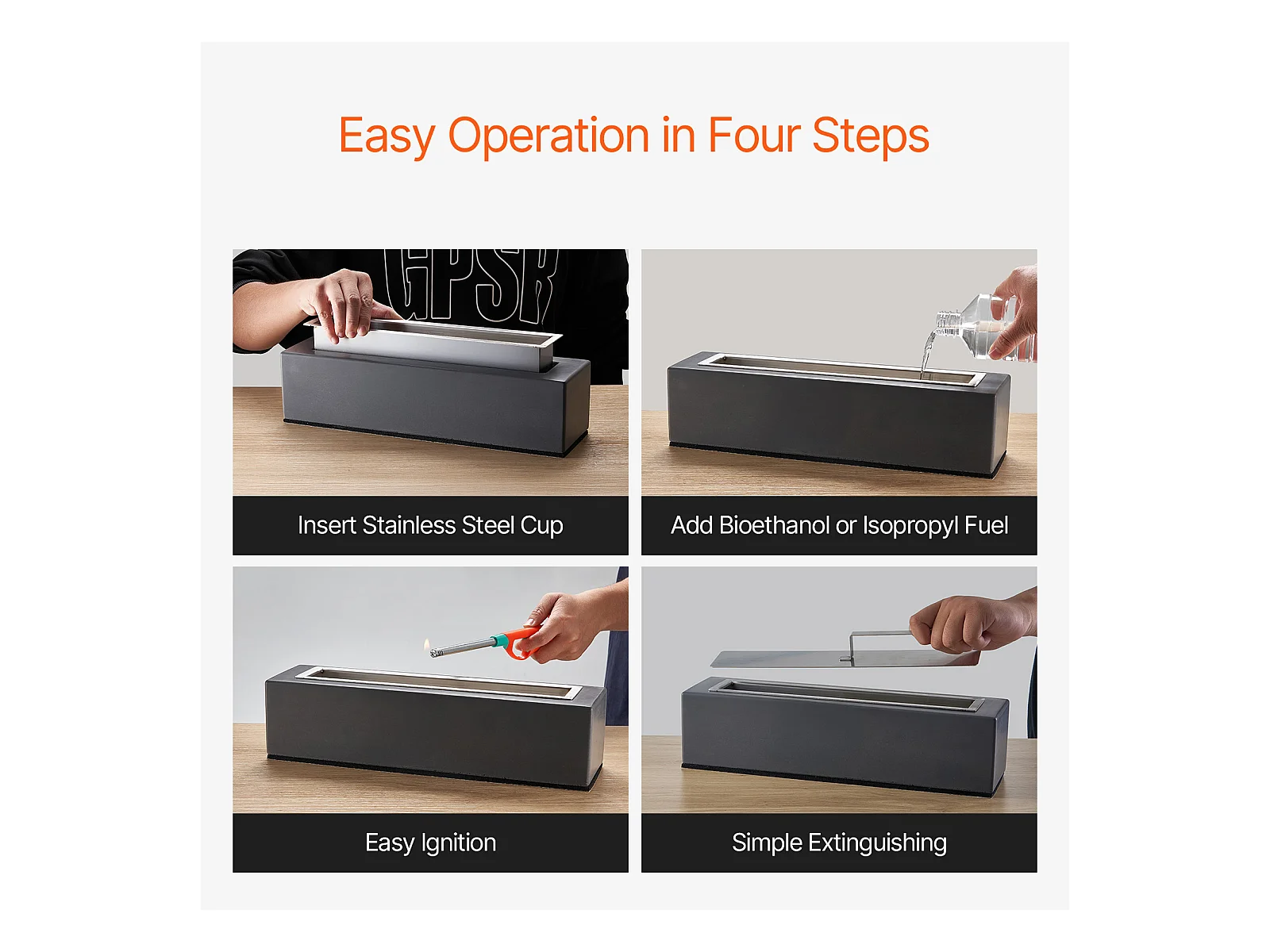 Easy Operation in Four Steps

GPSR

Insert Stainless Steel Cup

Add Bioethanol or Isopropyl Fuel

Easy Ignition

Simple Extinguishing