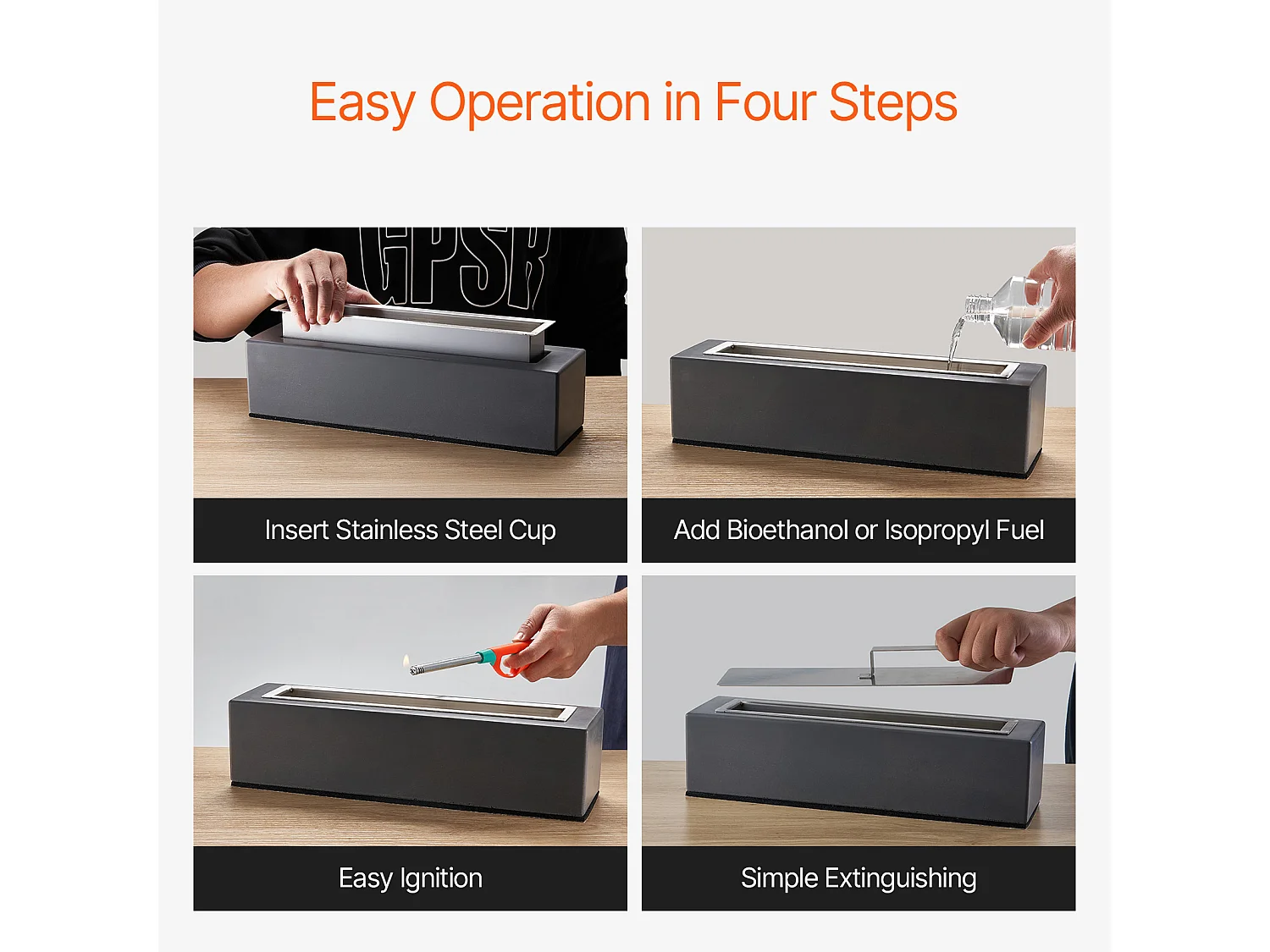 Easy Operation in Four Steps

GPSR

Insert Stainless Steel Cup

Add Bioethanol or Isopropyl Fuel

Easy Ignition

Simple Extinguishing