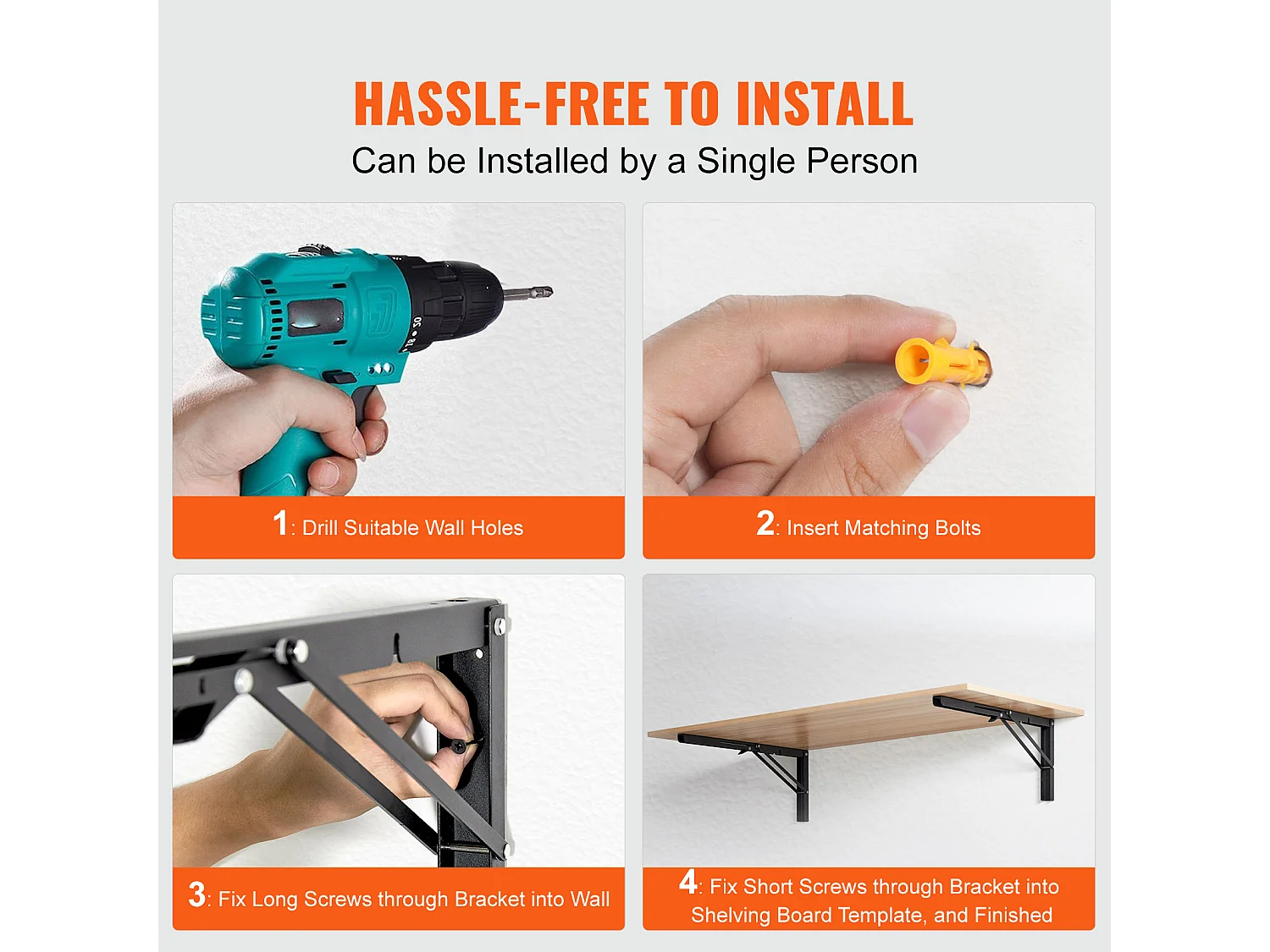 HASSLE-FREE TO INSTALL
Can be Installed by a Single Person

1: Drill Suitable Wall Holes

2: Insert Matching Bolts

3: Fix Long Screws through Bracket into Wall

4: Fix Short Screws through Bracket into Shelving Board Template, and Finished