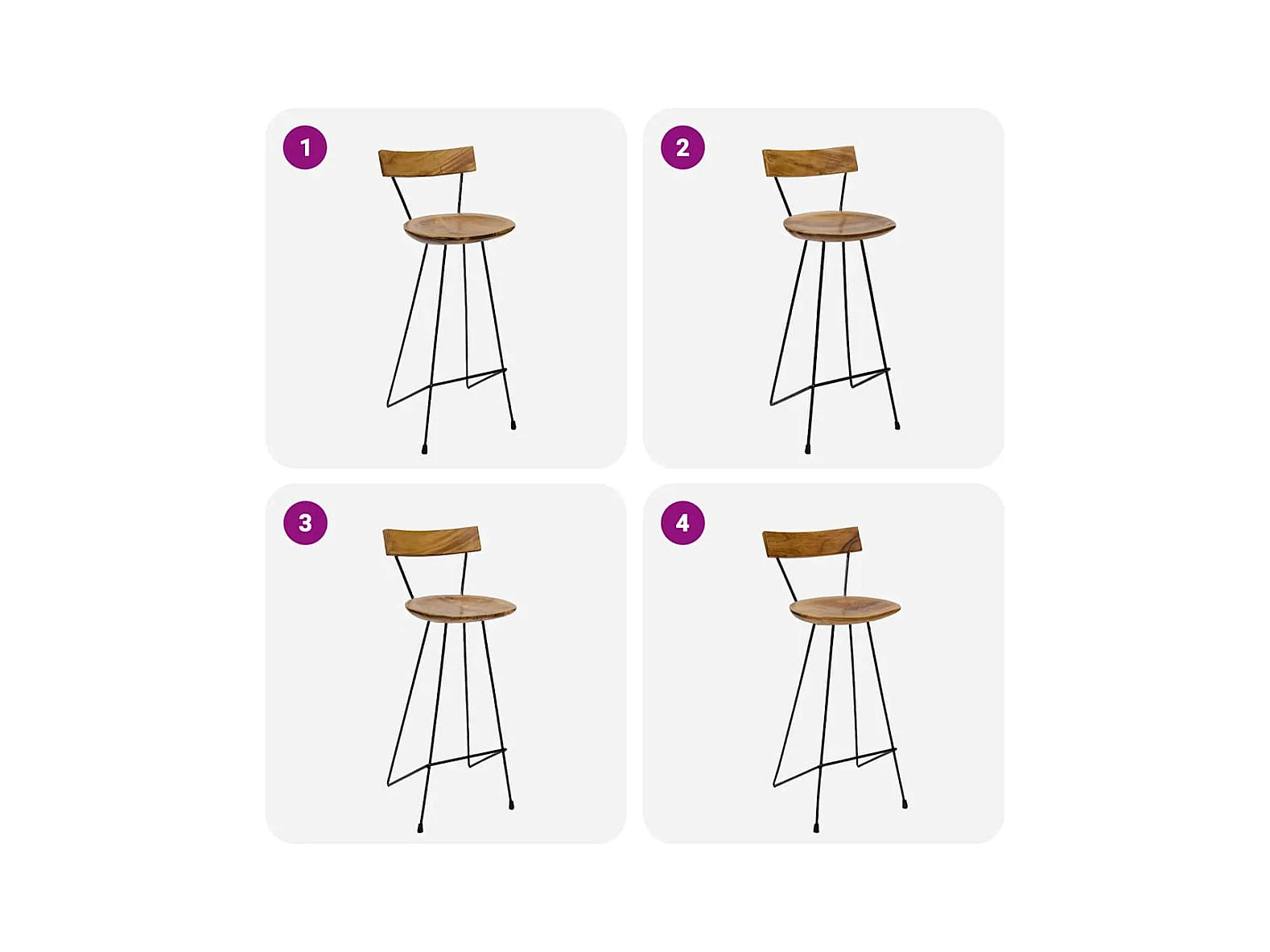 1

2

3

4