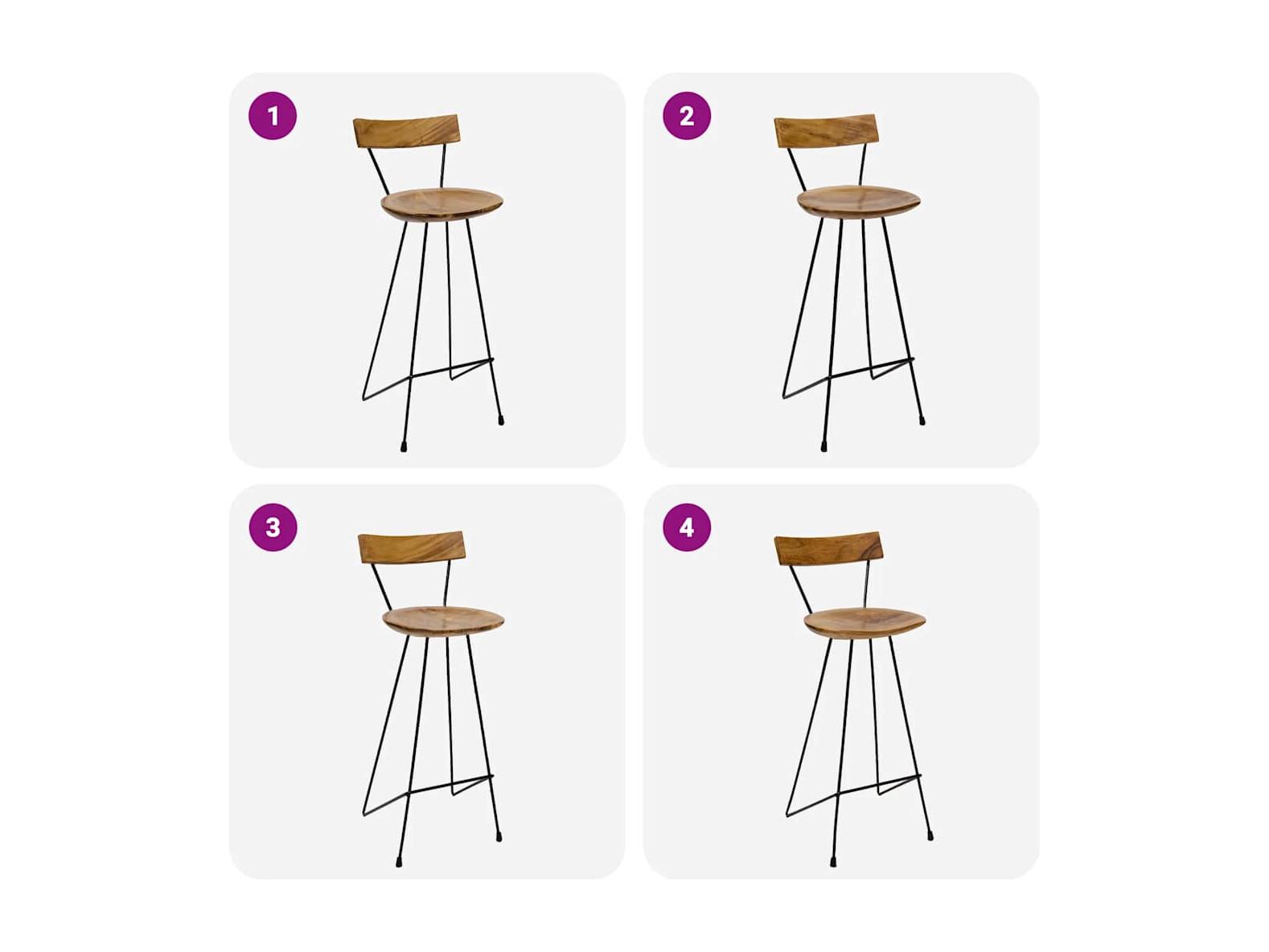 1

2

3

4