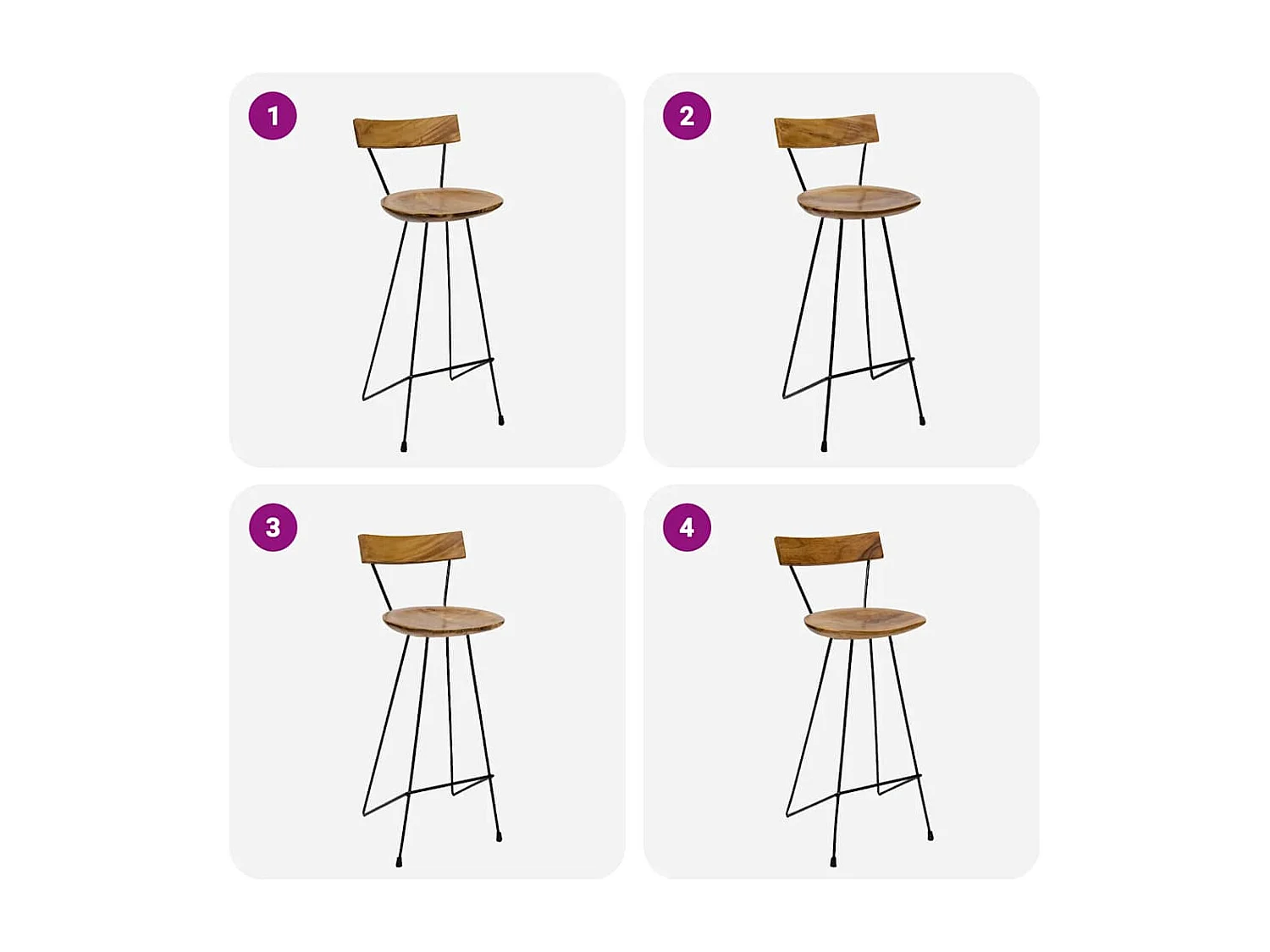 1

2

3

4