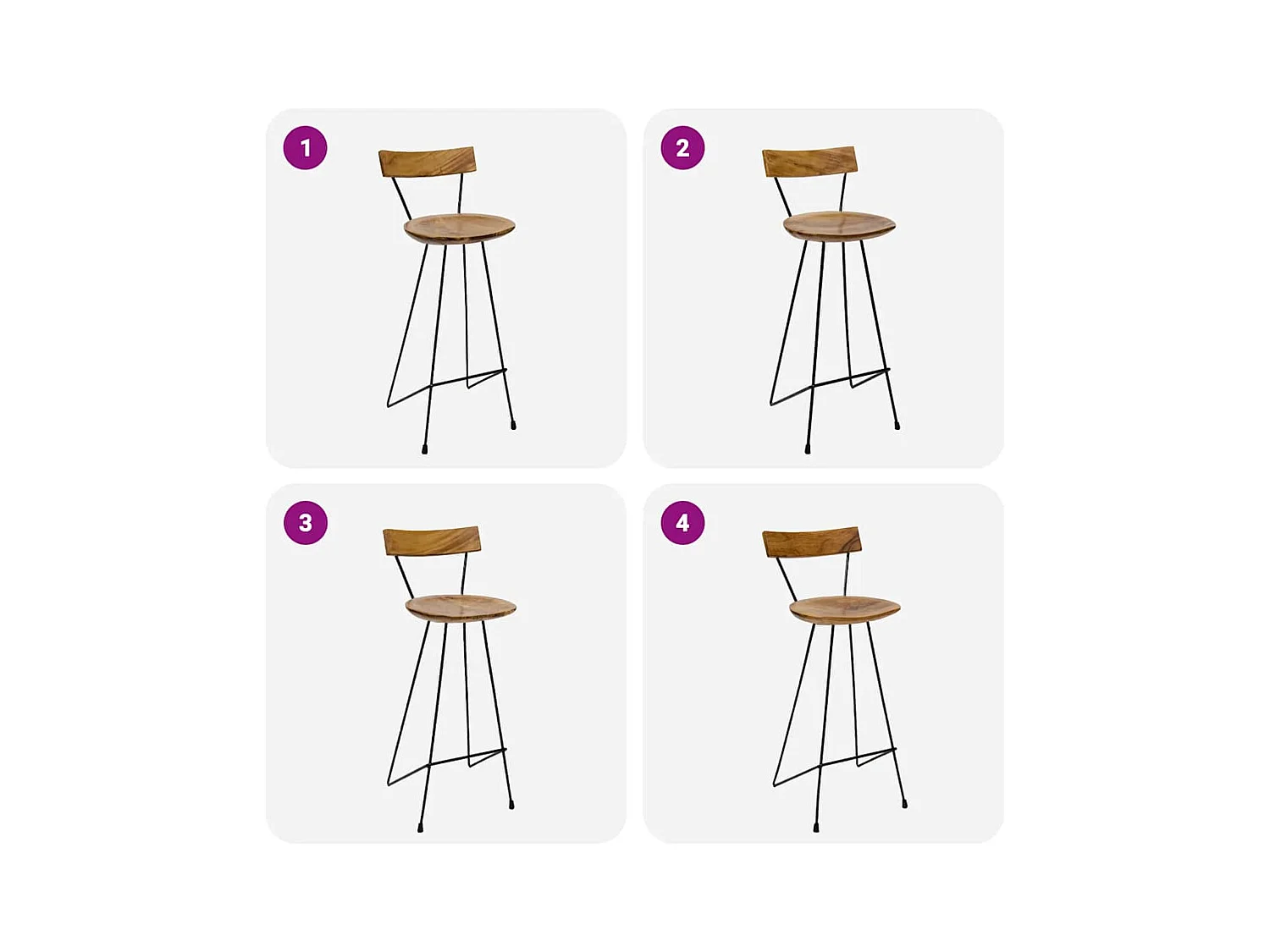 1

2

3

4